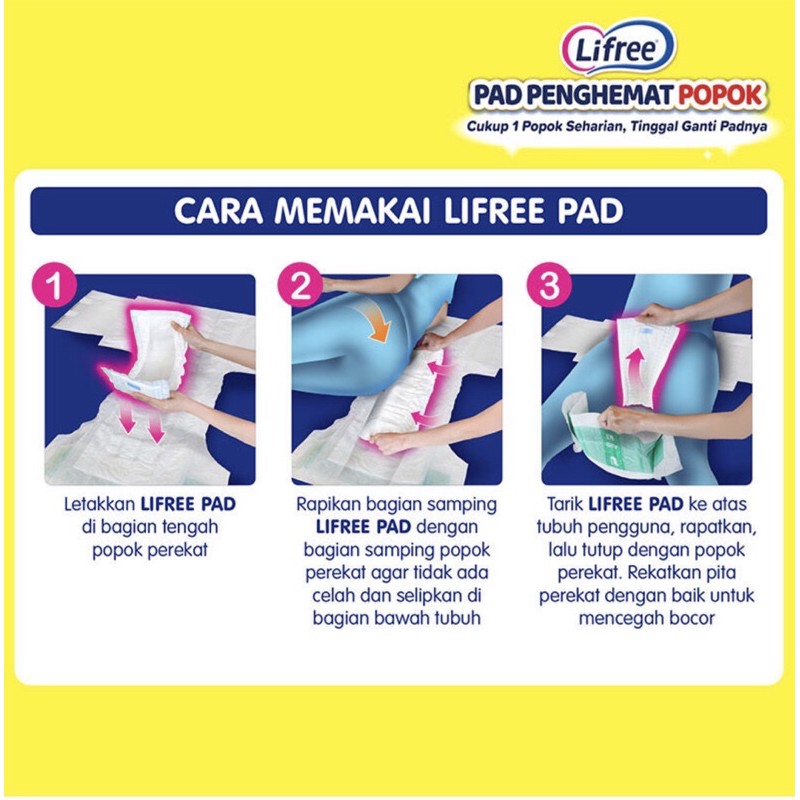 Lifree
PAD PENGHEMAT POPOK
Cukup 1 Popok Seharian, Tinggal Ganti Padnya

CARA MEMAKAI LIFREE PAD

1
Letakkan LIFREE PAD di bagian tengah popok perekat

2
Rapikan bagian samping LIFREE PAD dengan bagian samping popok perekat agar tidak ada celah dan selipkan di bagian bawah tubuh

3
Tarik LIFREE PAD ke atas tubuh pengguna, rapatkan, lalu tutup dengan popok perekat. Rekatkan pita perekat dengan baik untuk mencegah bocor