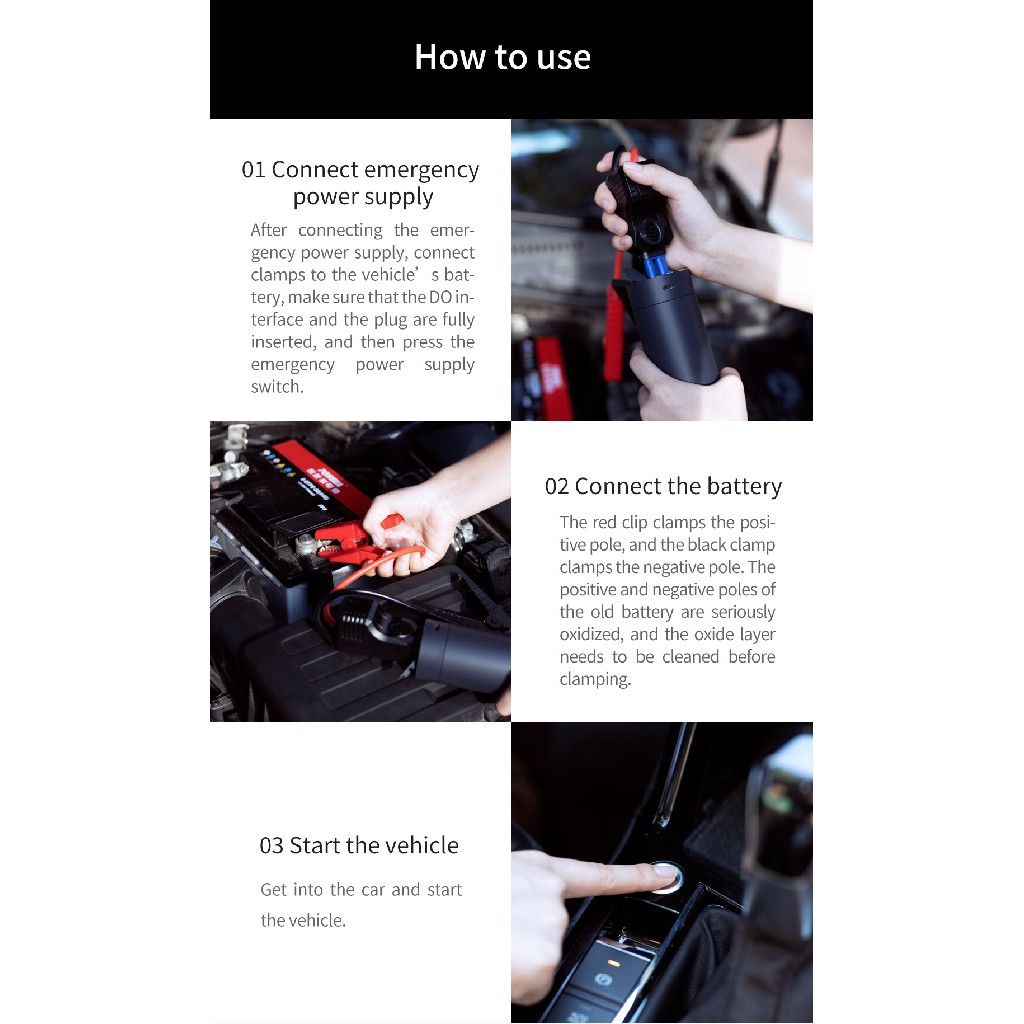 How to use

01 Connect emergency power supply

After connecting the emergency power supply, connect clamps to the vehicle' s battery, make sure that the DO interface and the plug are fully inserted, and then press the emergency power supply switch.

02 Connect the battery

The red clip clamps the positive pole, and the black clamp clamps the negative pole. The positive and negative poles of the old battery are seriously oxidized, and the oxide layer needs to be cleaned before clamping.

03 Start the vehicle

Get into the car and start the vehicle.