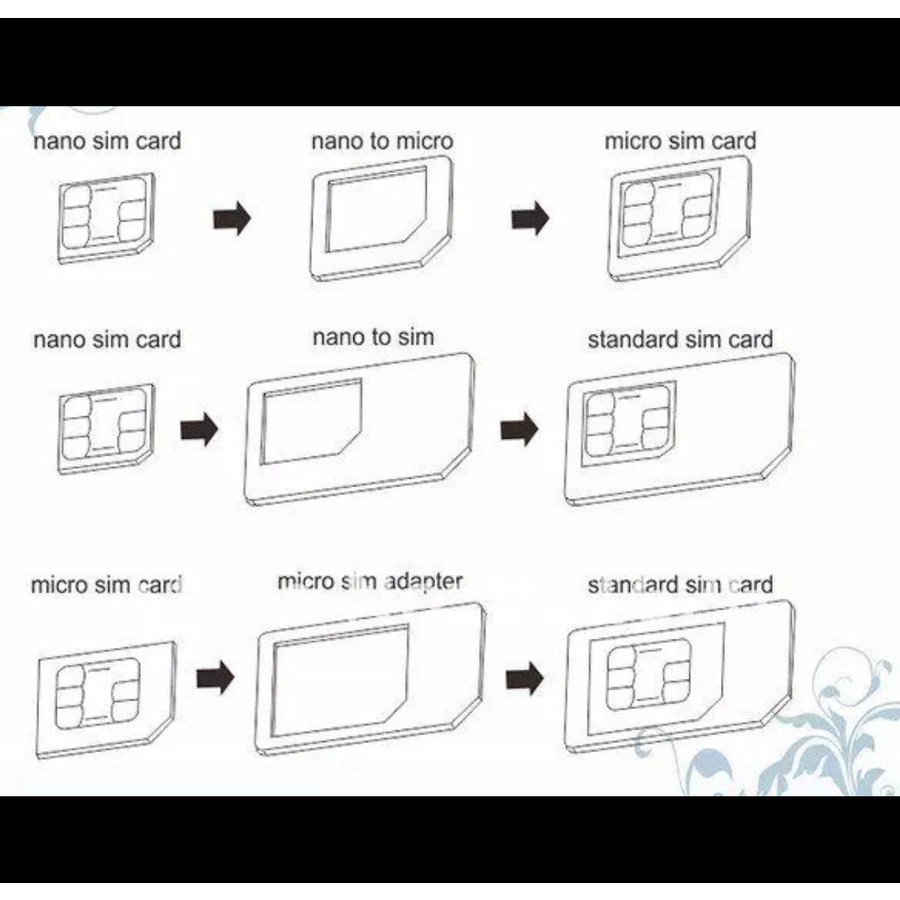 nano sim card

nano to micro

micro sim card

nano sim card

nano to sim

standard sim card

micro sim card

micro sim adapter

standard sim card