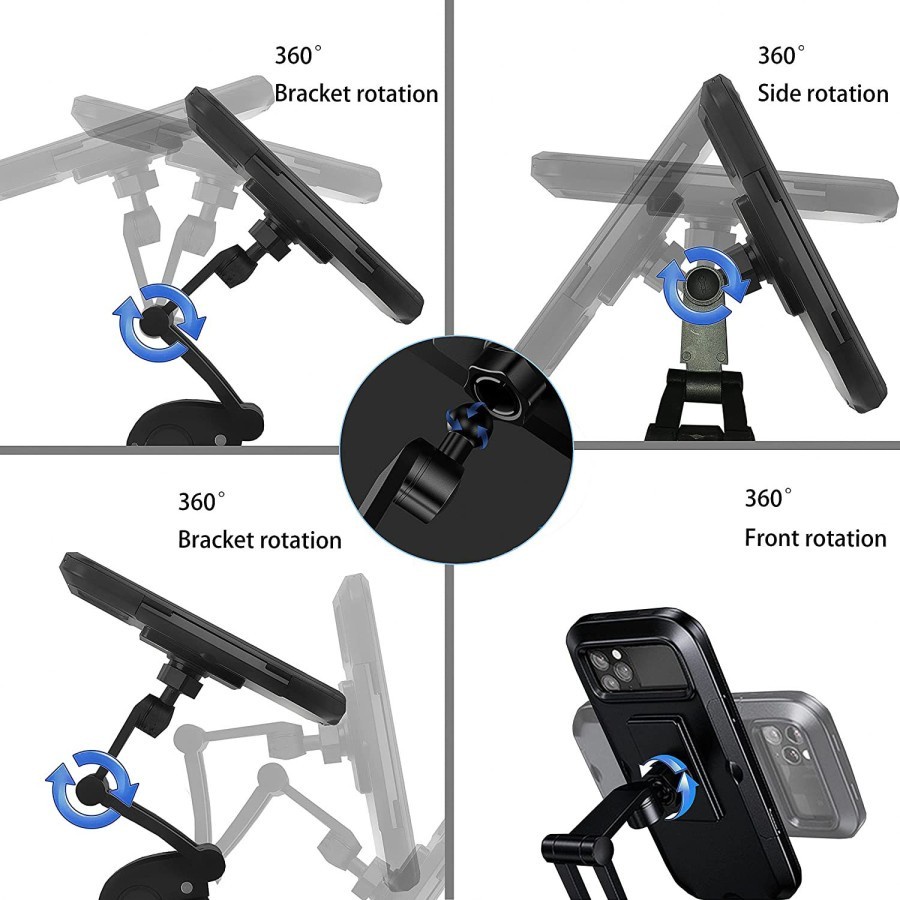 360°
Bracket rotation

360°
Side rotation

360°
Bracket rotation

360°
Front rotation