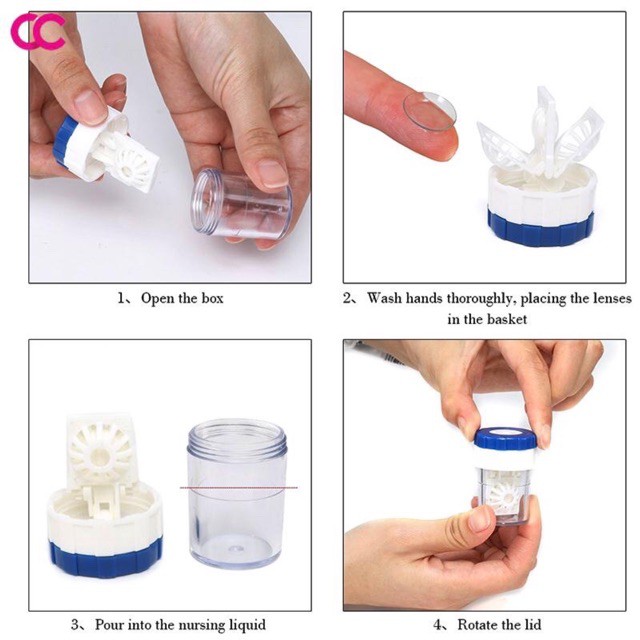 CC

1、Open the box

2、Wash hands thoroughly, placing the lenses in the basket

3、Pour into the nursing liquid

4、Rotate the lid