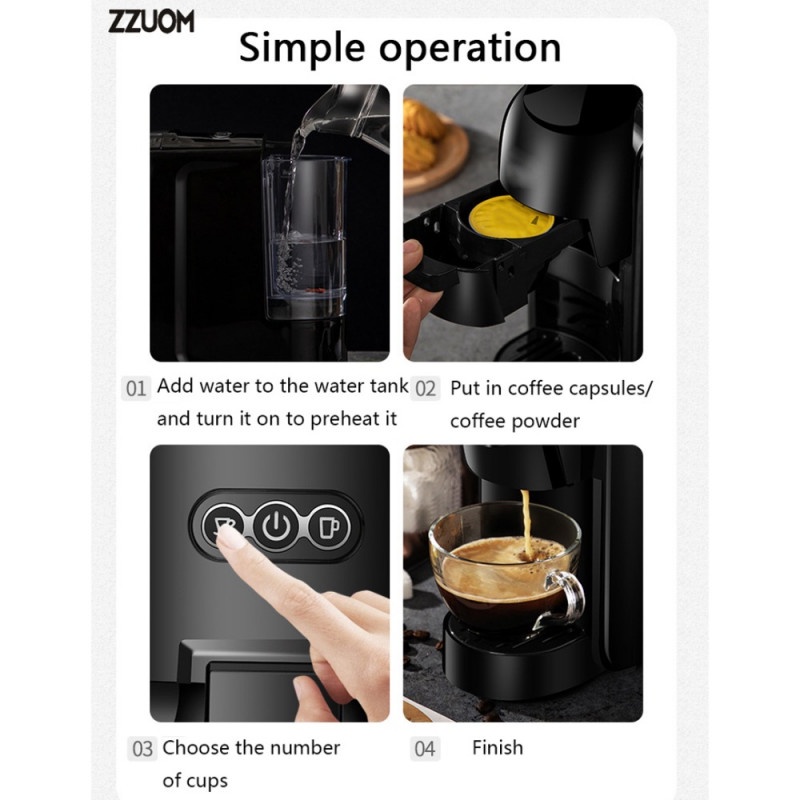 ZZUOM

Simple operation

01 Add water to the water tank and turn it on to preheat it

02 Put in coffee capsules/ coffee powder

03 Choose the number of cups

04 Finish