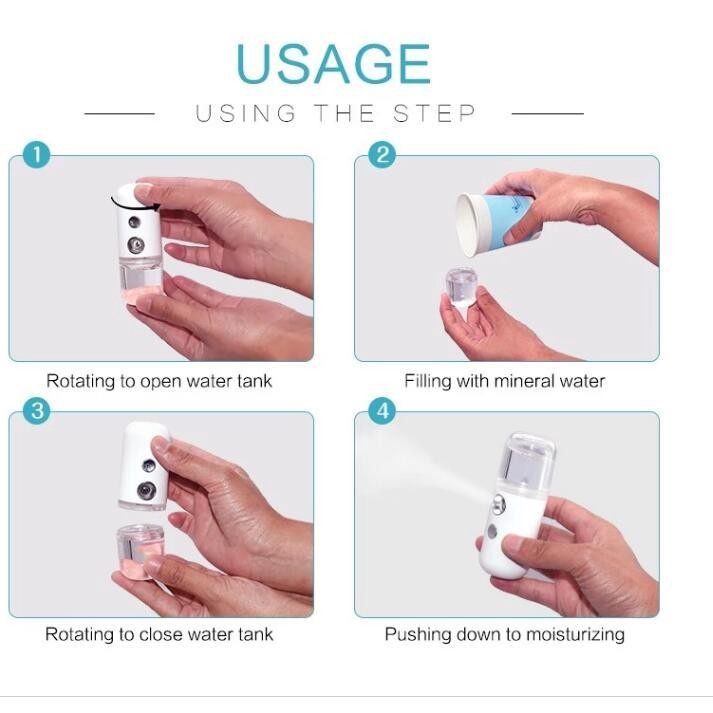 USAGE

USING THE STEP

1

Rotating to open water tank

2

Filling with mineral water

3

Rotating to close water tank

4

Pushing down to moisturizing