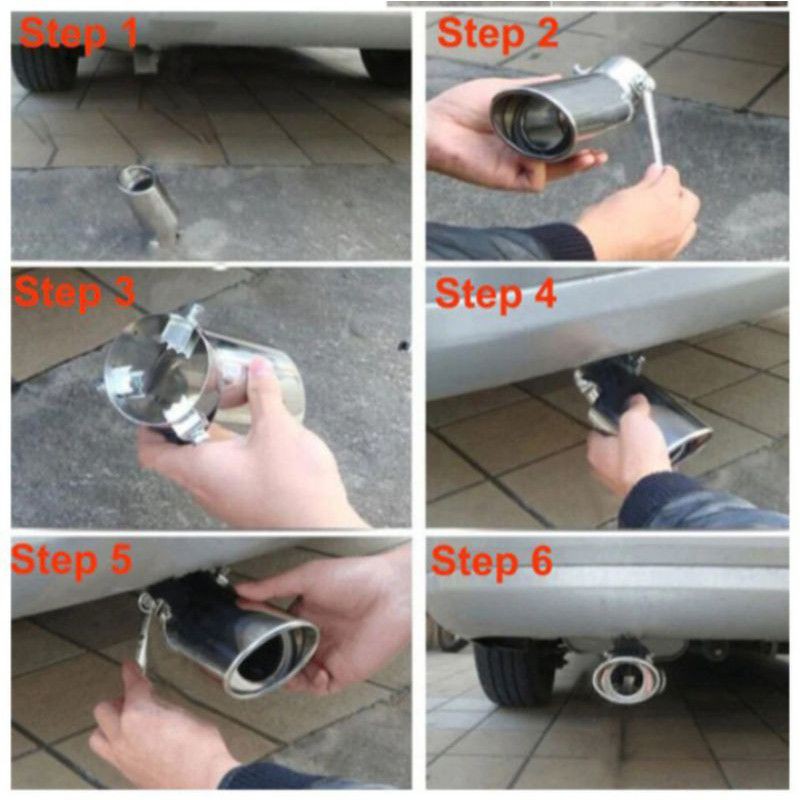 Step 1

Step 2

Step 3

Step 4

Step 5

Step 6