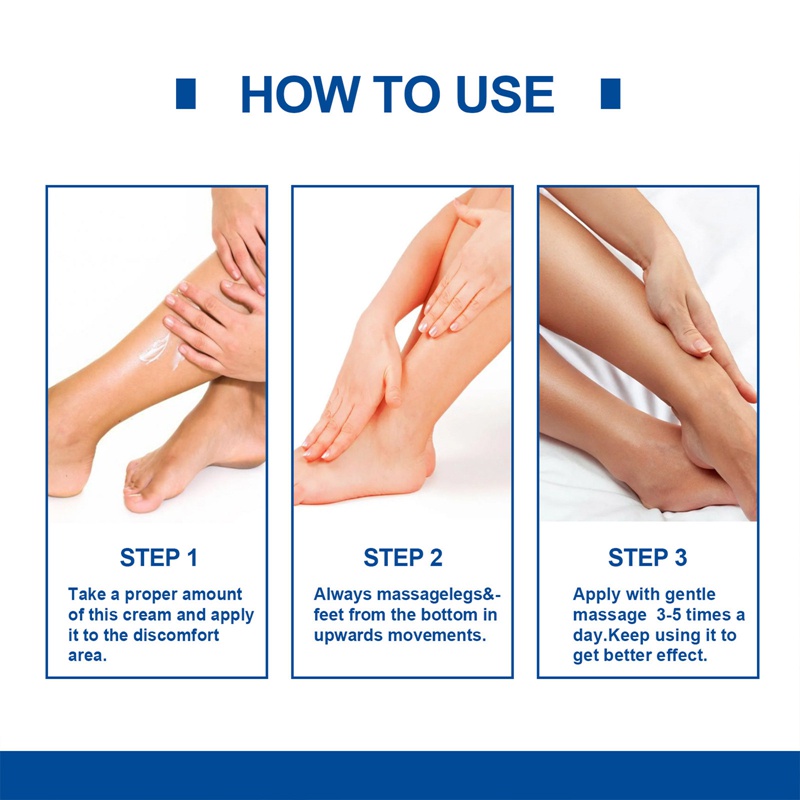 HOW TO USE

STEP 1

Take a proper amount of this cream and apply it to the discomfort area.

STEP 2

Always massagelegs&-feet from the bottom in upwards movements.

STEP 3

Apply with gentle massage 3-5 times a day.Keep using it to get better effect.