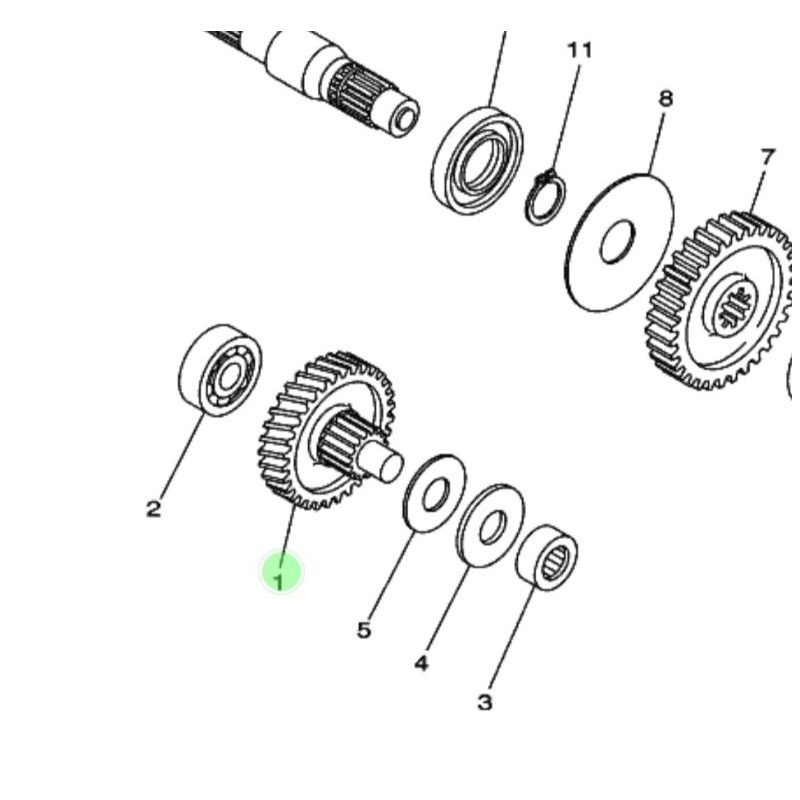 11
8
7
2
1
5
4
3