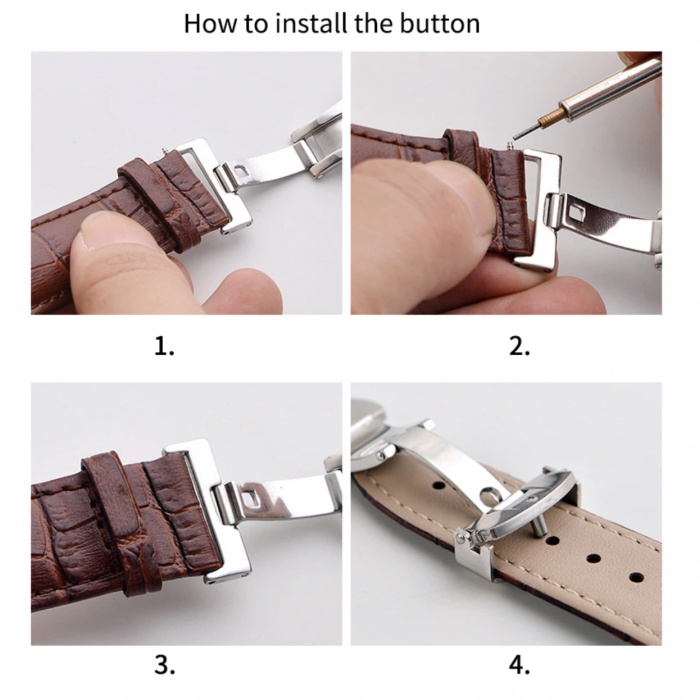 How to install the button

1.

2.

3.

4.