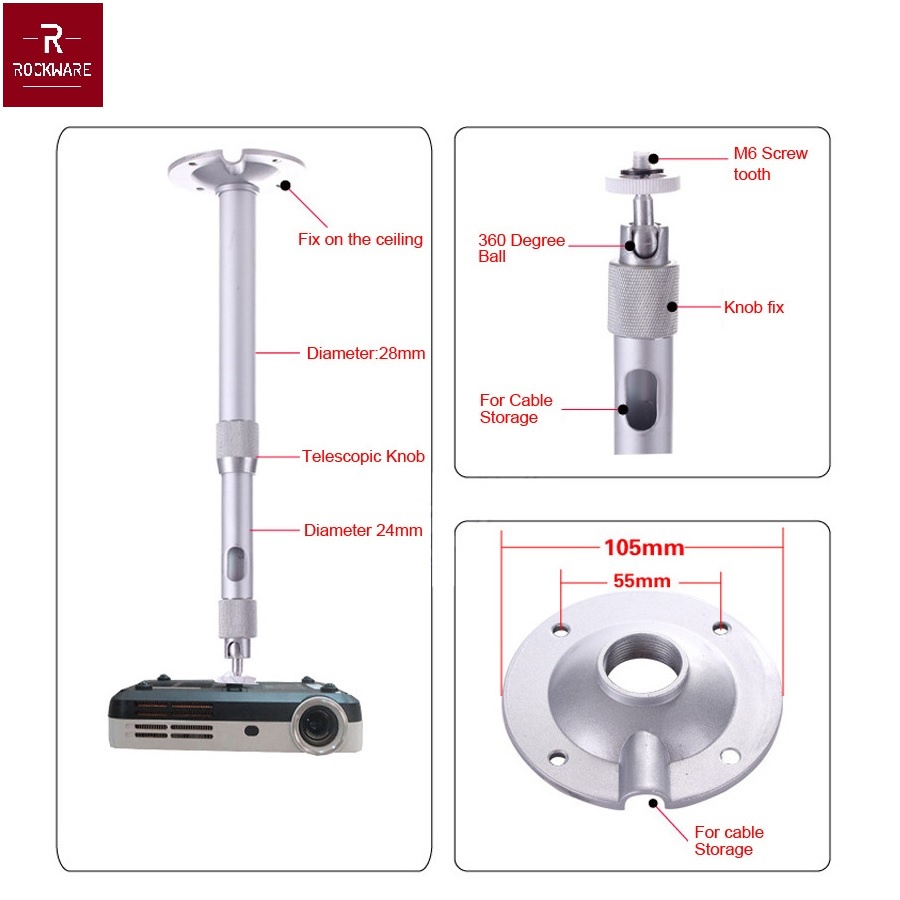 R
ROCKWARE

Fix on the ceiling

Diameter:28mm

Telescopic Knob

Diameter 24mm

M6 Screw tooth

360 Degree Ball

Knob fix

For Cable Storage

105mm

55mm

For cable Storage