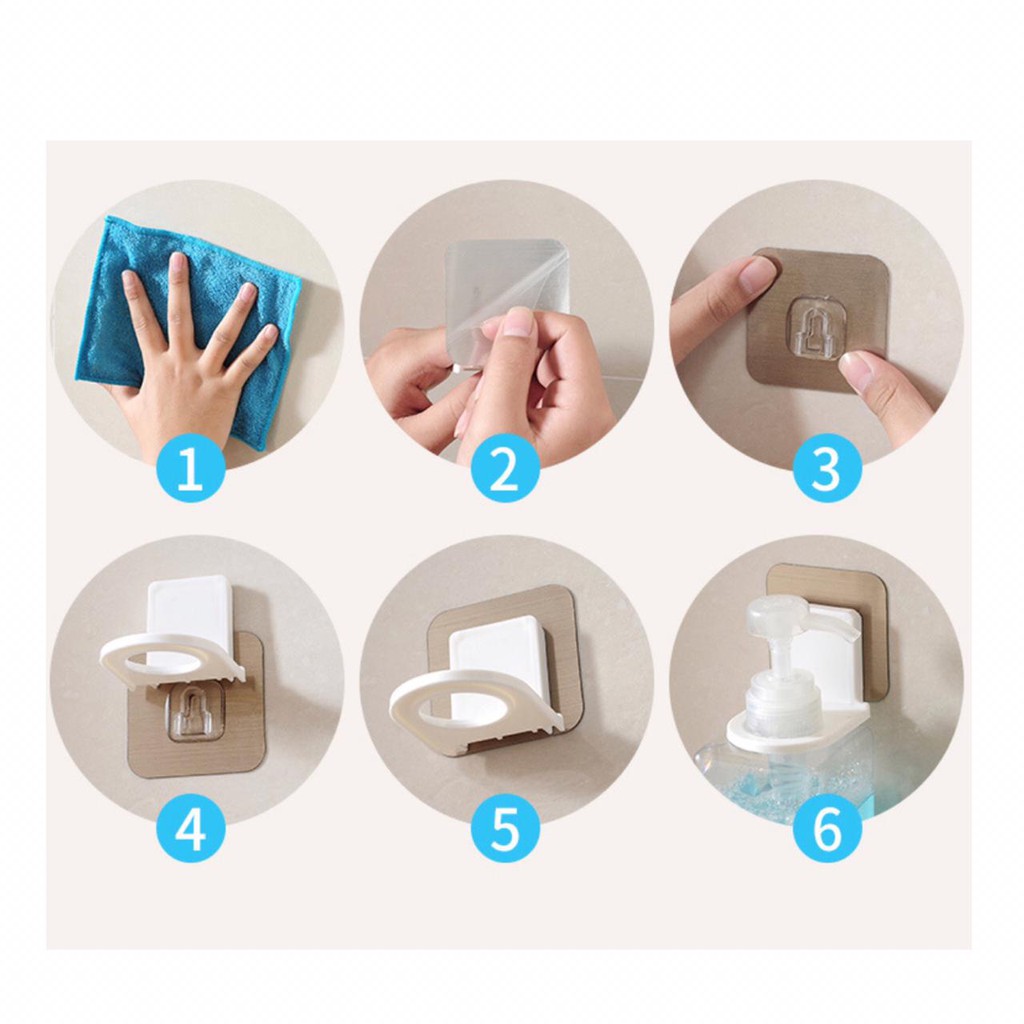 1
2
3
4
5
6