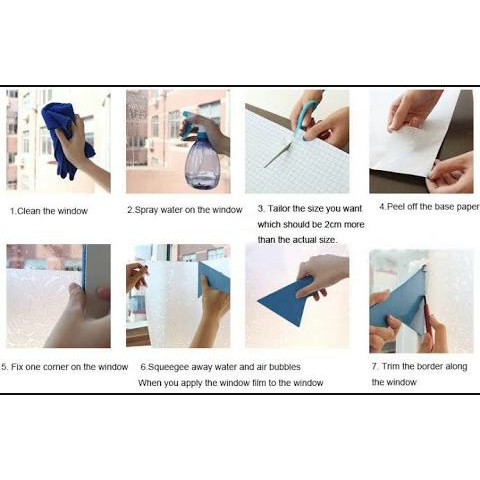 1.Clean the window

2.Spray water on the window

3. Tailor the size you want which should be 2cm more than the actual size.

4.Peel off the base paper

5. Fix one corner on the window

6.Squeegee away water and air bubbles When you apply the window film to the window

7. Trim the border along the window