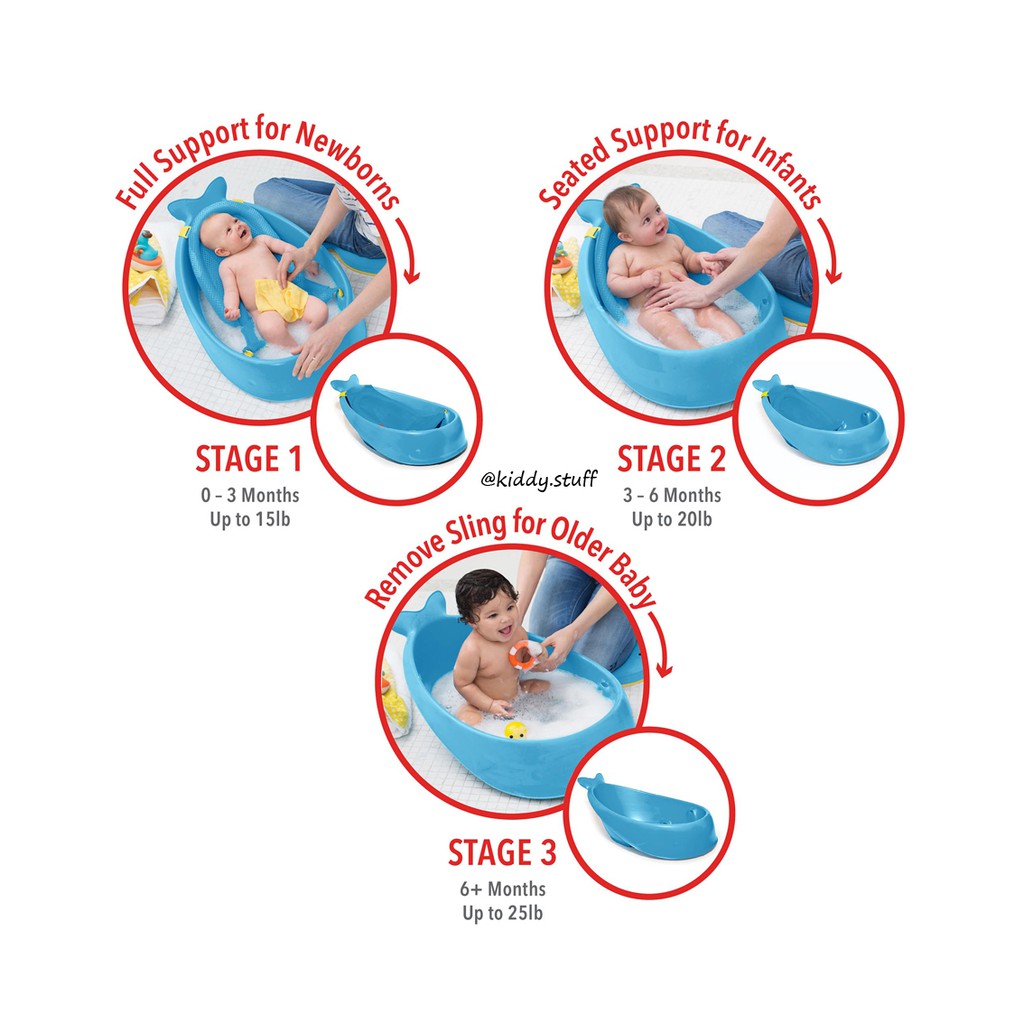 Full Support for Newborns

STAGE 1
0 – 3 Months
Up to 15lb

Seated Support for Infants

STAGE 2
3 – 6 Months
Up to 20lb

@kiddy.stuff

Remove Sling for Older Baby

STAGE 3
6+ Months
Up to 25lb