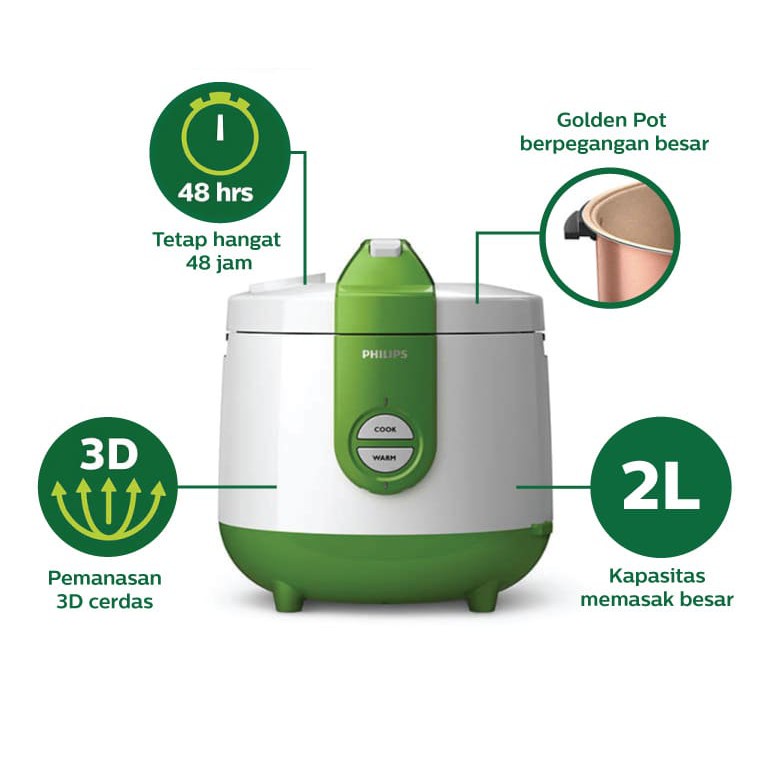 48 hrs

Tetap hangat 48 jam

Golden Pot berpegangan besar

PHILIPS

COOK

WARM

3D

Pemanasan 3D cerdas

2L

Kapasitas memasak besar