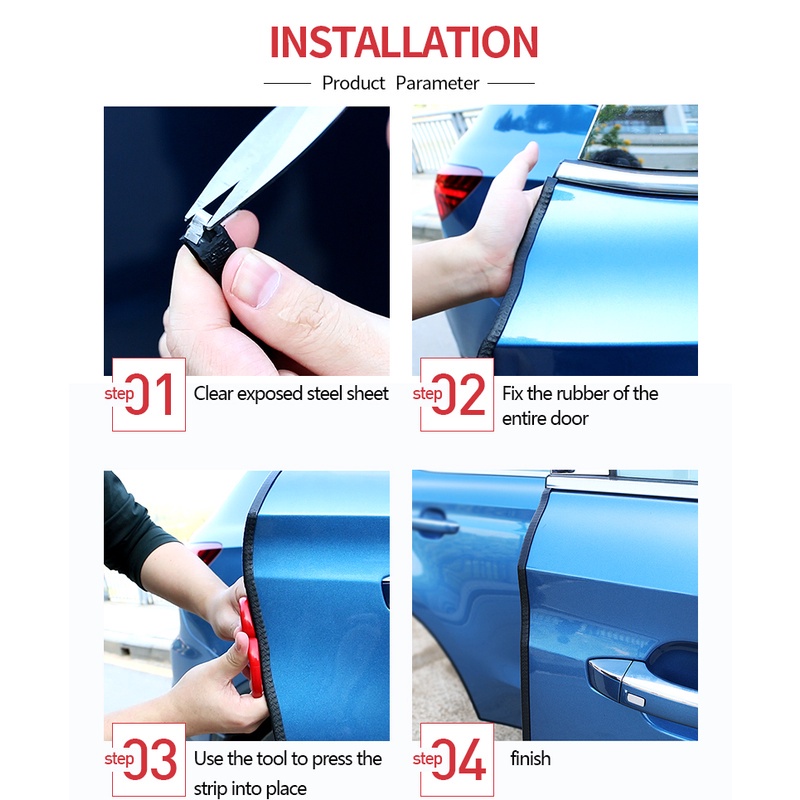 INSTALLATION

Product Parameter

step 01 Clear exposed steel sheet

step 02 Fix the rubber of the entire door

step 03 Use the tool to press the strip into place

step 04 finish