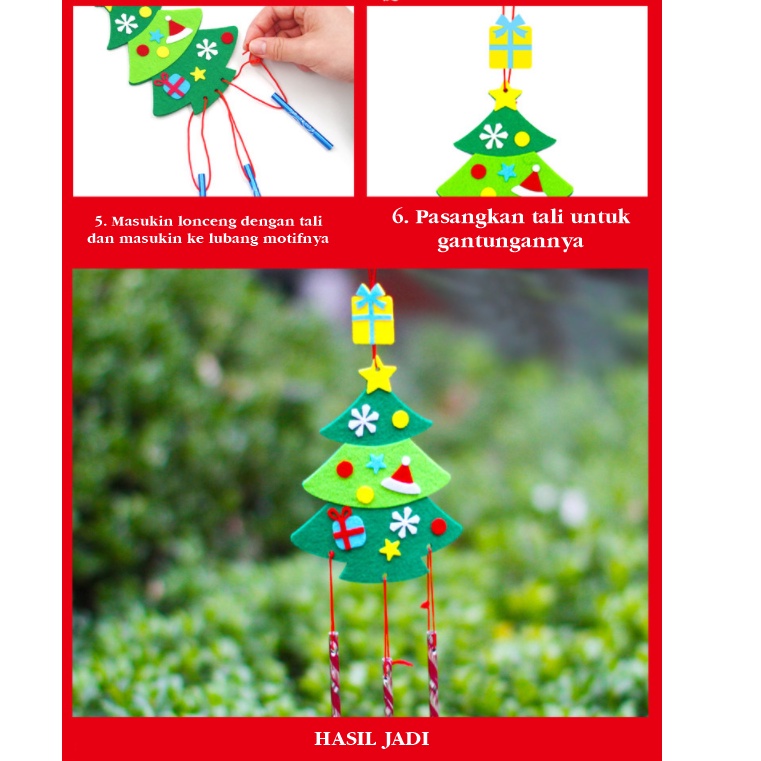 5. Masukin lonceng dengan tali dan masukin ke lubang motifnya

6. Pasangkan tali untuk gantungannya

HASIL JADI