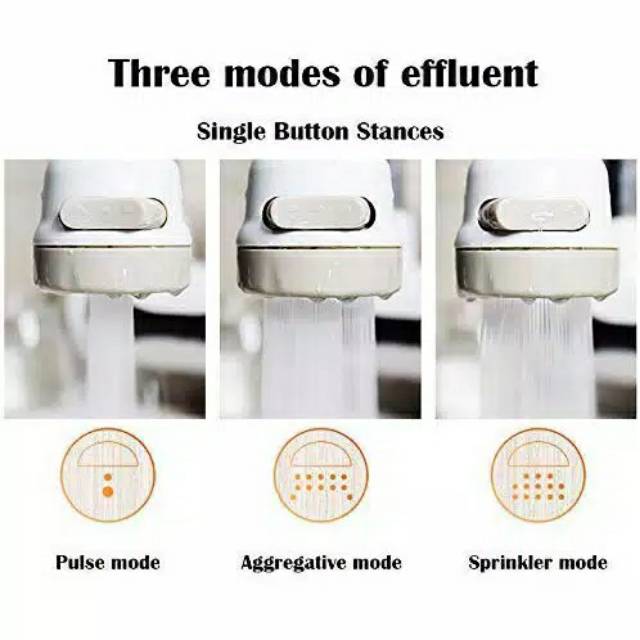 Three modes of effluent

Single Button Stances

Pulse mode

Aggregative mode

Sprinkler mode