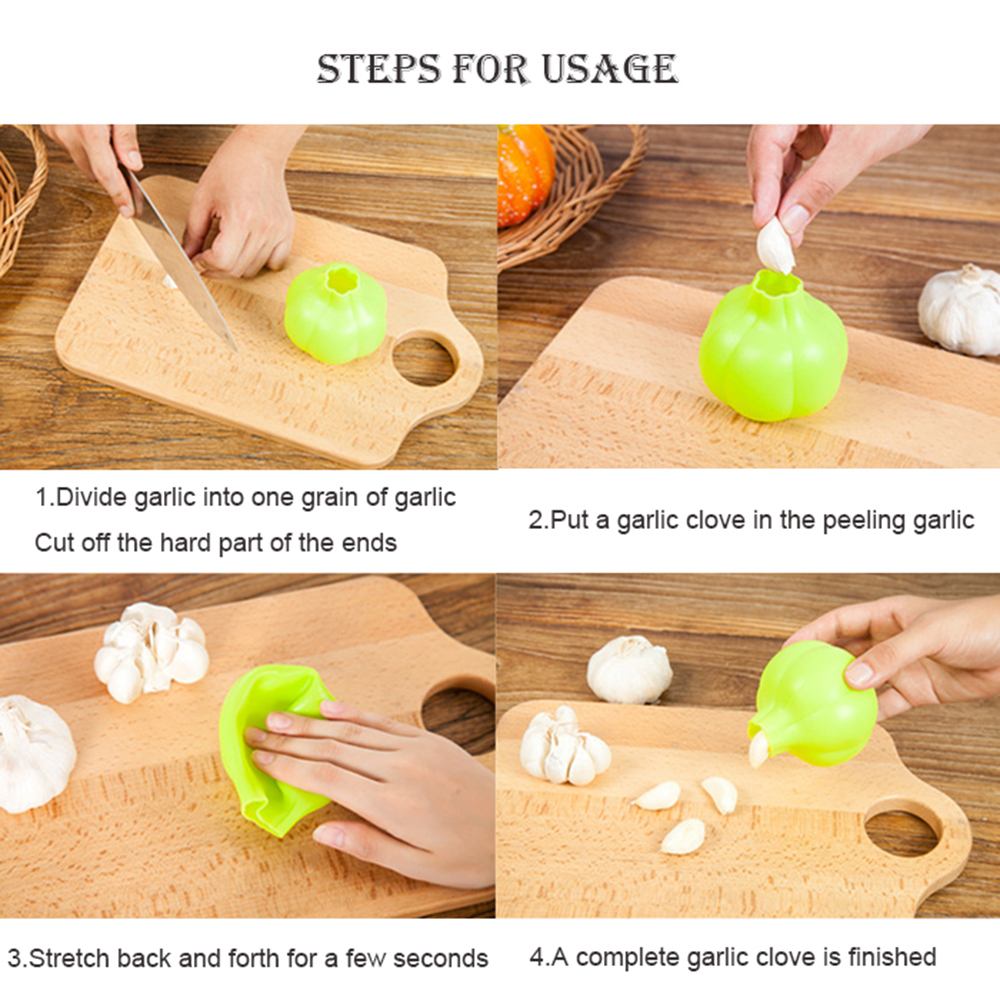 STEPS FOR USAGE

1.Divide garlic into one grain of garlic
Cut off the hard part of the ends

2.Put a garlic clove in the peeling garlic

3.Stretch back and forth for a few seconds

4.A complete garlic clove is finished