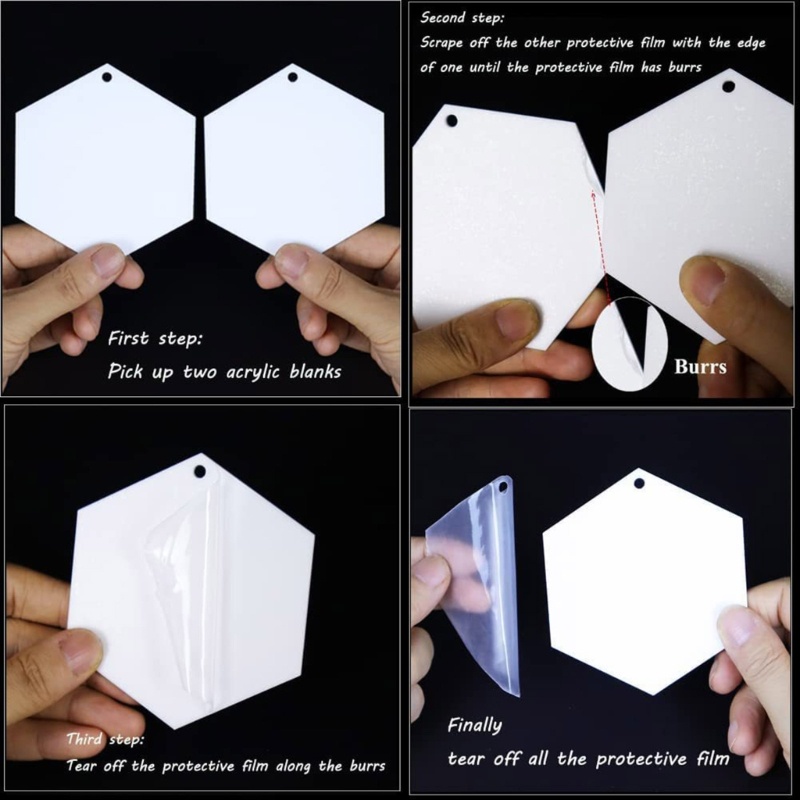 First step:
Pick up two acrylic blanks

Second step:
Scrape off the other protective film with the edge of one until the protective film has burrs

Burrs

Third step:
Tear off the protective film along the burrs

Finally
tear off all the protective film