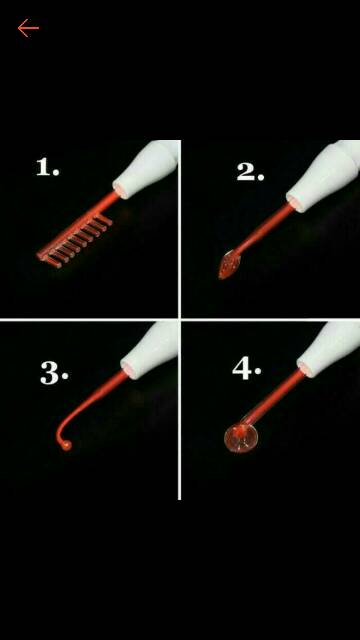 1.

2.

3.

4.