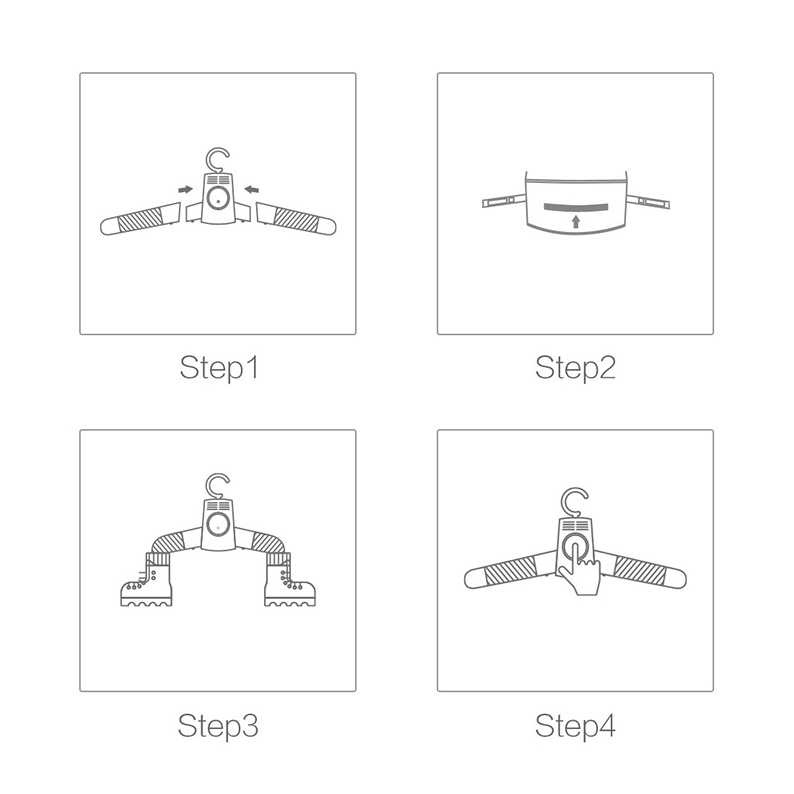 Step1

Step2

Step3

Step4