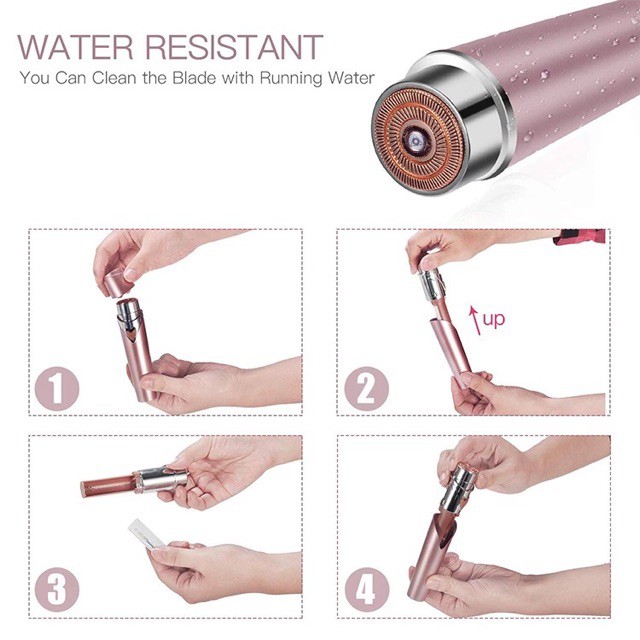 WATER RESISTANT
You Can Clean the Blade with Running Water

1

up

2

3

4