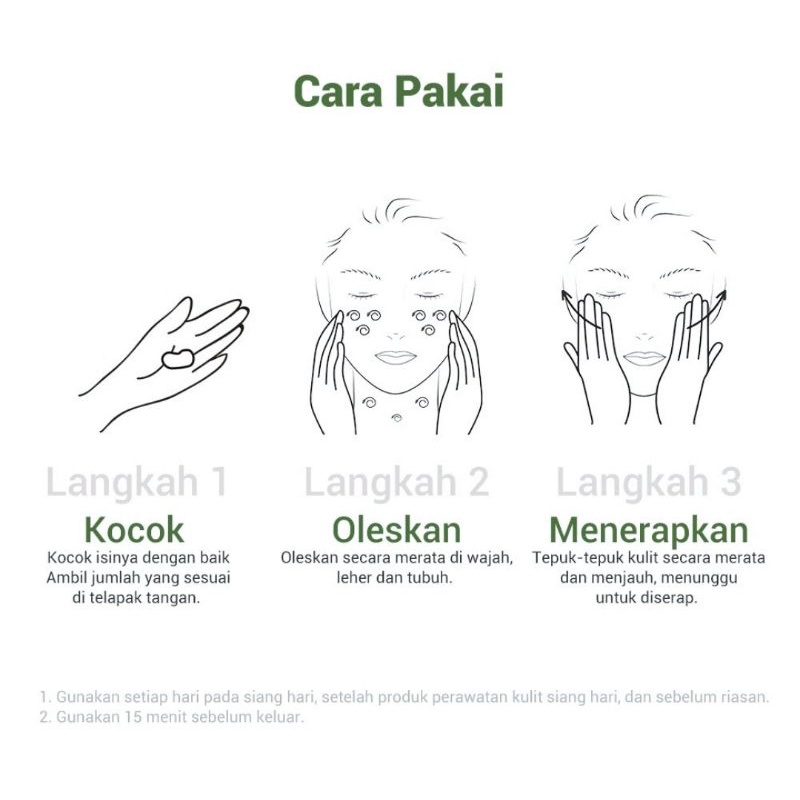 Cara Pakai

Langkah 1
Kocok
Kocok isinya dengan baik Ambil jumlah yang sesuai di telapak tangan.

Langkah 2
Oleskan
Oleskan secara merata di wajah, leher dan tubuh.

Langkah 3
Menerapkan
Tepuk-tepuk kulit secara merata dan menjauh, menunggu untuk diserap.

1. Gunakan setiap hari pada siang hari, setelah produk perawatan kulit siang hari, dan sebelum riasan.
2. Gunakan 15 menit sebelum keluar.