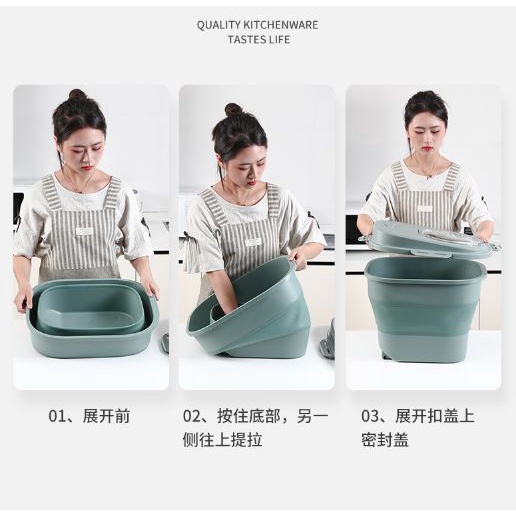 QUALITY KITCHENWARE
TASTES LIFE

01、展开前

02、按住底部，另一侧往上提拉

03、展开扣盖上密封盖