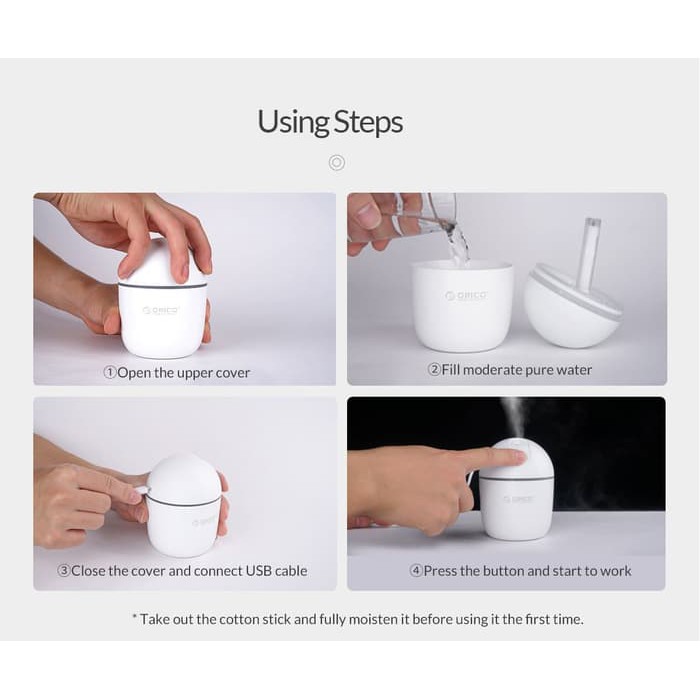 Using Steps

ORICO

①Open the upper cover

ORICO

②Fill moderate pure water

ORICO

③Close the cover and connect USB cable

ORICO

④Press the button and start to work

* Take out the cotton stick and fully moisten it before using it the first time.