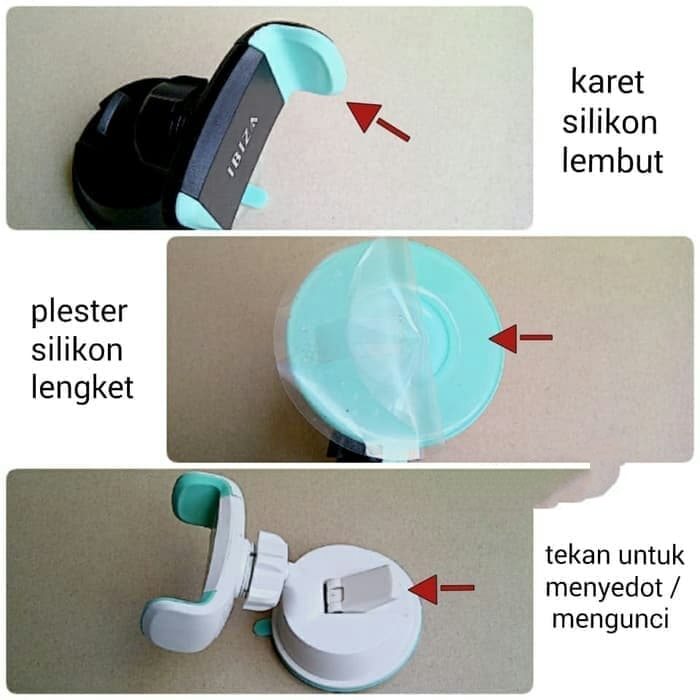 IBIZA

karet silikon lembut

plester silikon lengket

tekan untuk menyedot / mengunci