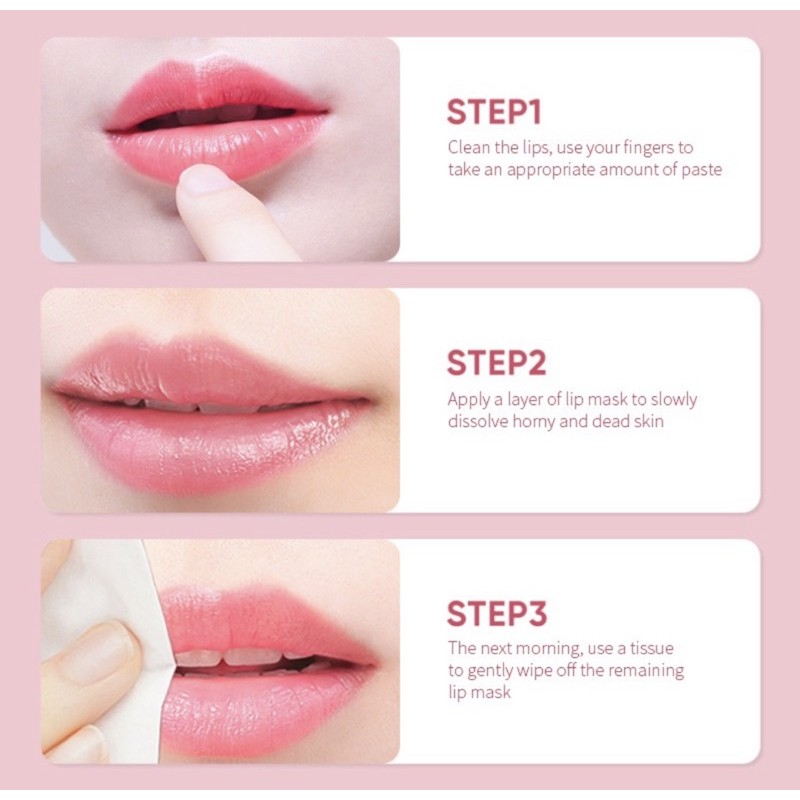 STEP1
Clean the lips, use your fingers to take an appropriate amount of paste

STEP2
Apply a layer of lip mask to slowly dissolve horny and dead skin

STEP3
The next morning, use a tissue to gently wipe off the remaining lip mask