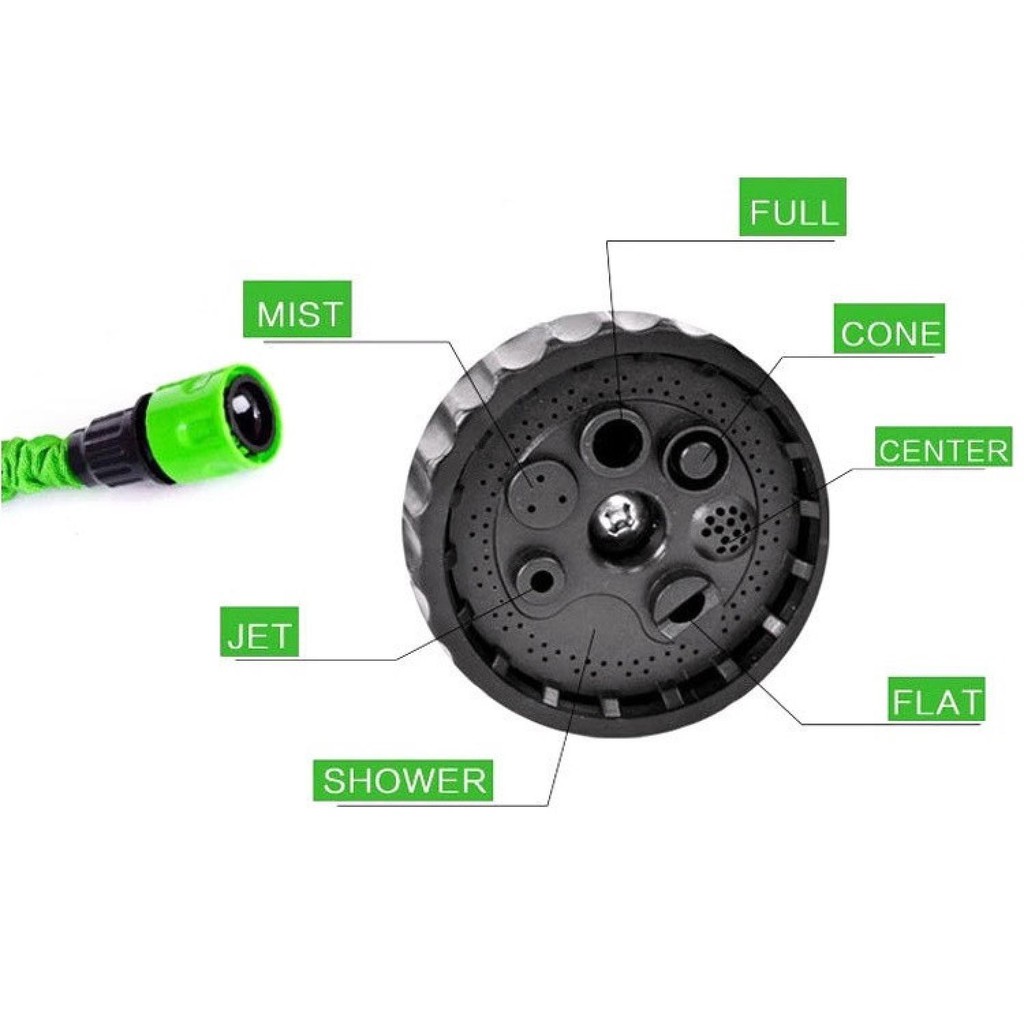 FULL

MIST

CONE

CENTER

JET

FLAT

SHOWER