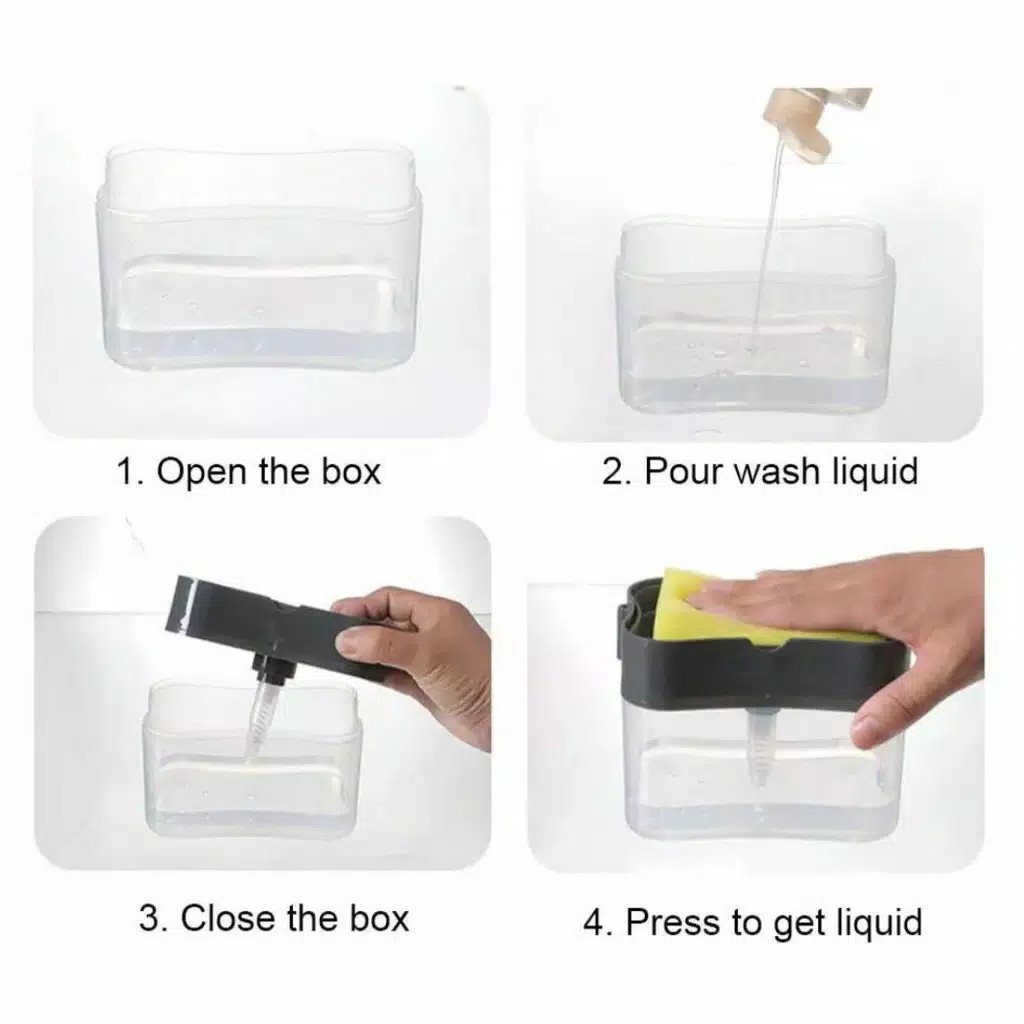 1. Open the box

2. Pour wash liquid

3. Close the box

4. Press to get liquid