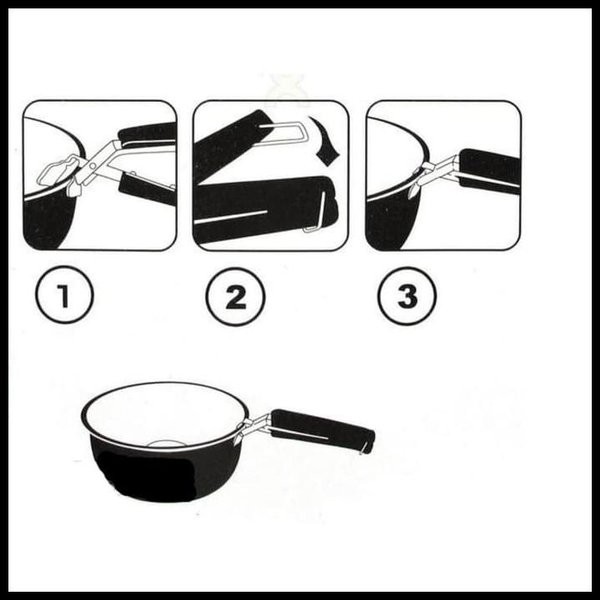 1

2

3