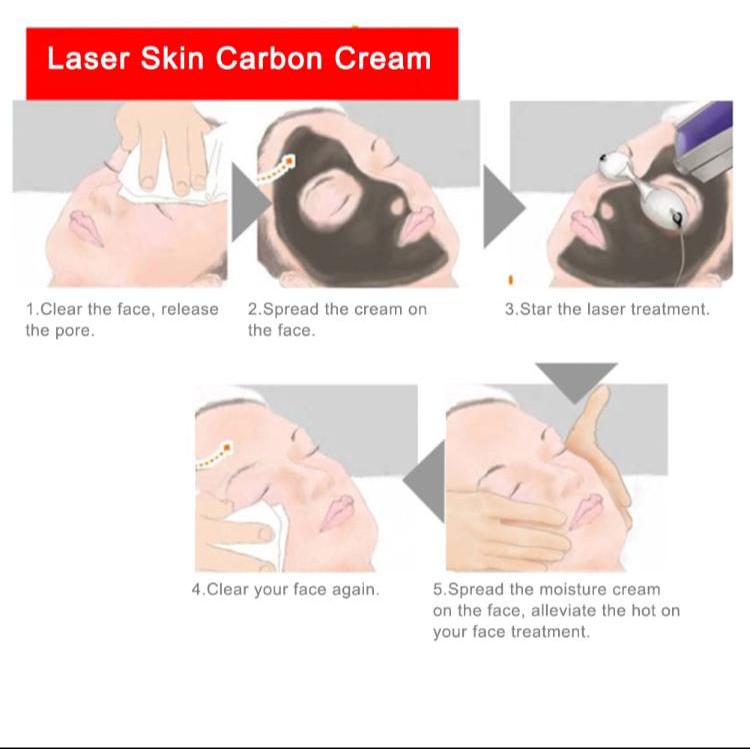 Laser Skin Carbon Cream

1.Clear the face, release the pore.

2.Spread the cream on the face.

3.Star the laser treatment.

4.Clear your face again.

5.Spread the moisture cream on the face, alleviate the hot on your face treatment.