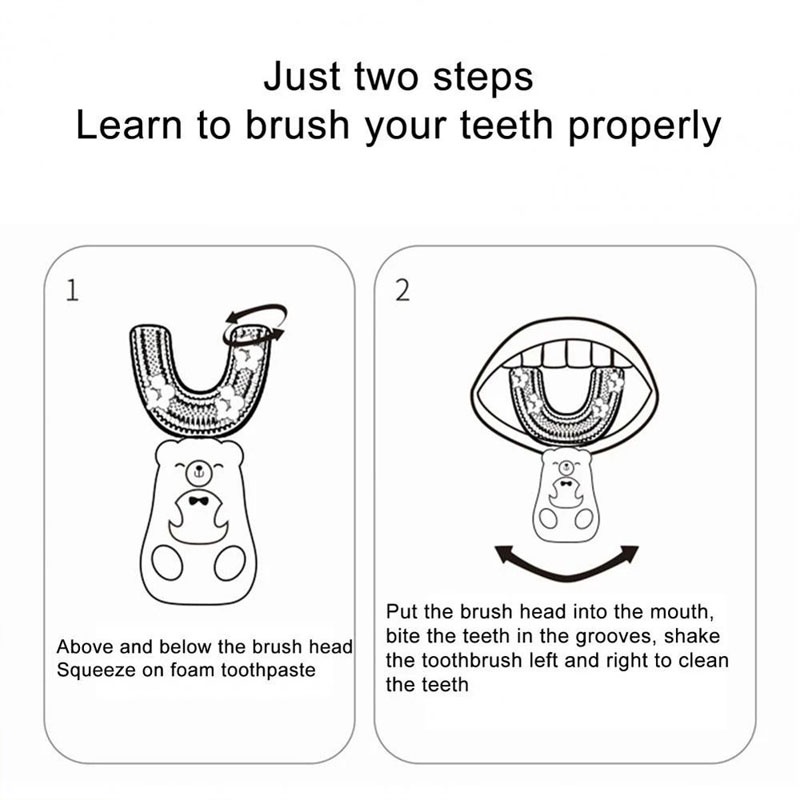 Just two steps
Learn to brush your teeth properly

1

Above and below the brush head
Squeeze on foam toothpaste

2

Put the brush head into the mouth, bite the teeth in the grooves, shake the toothbrush left and right to clean the teeth