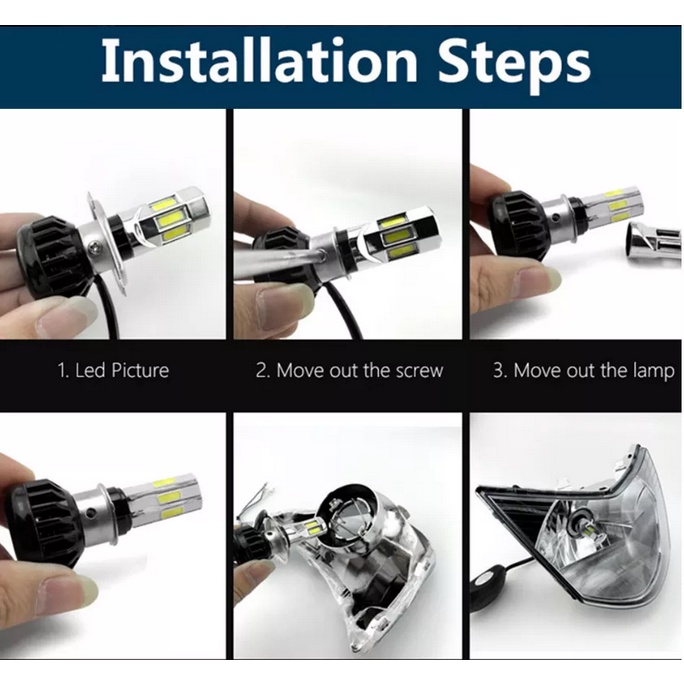 Installation Steps

1. Led Picture

2. Move out the screw

3. Move out the lamp