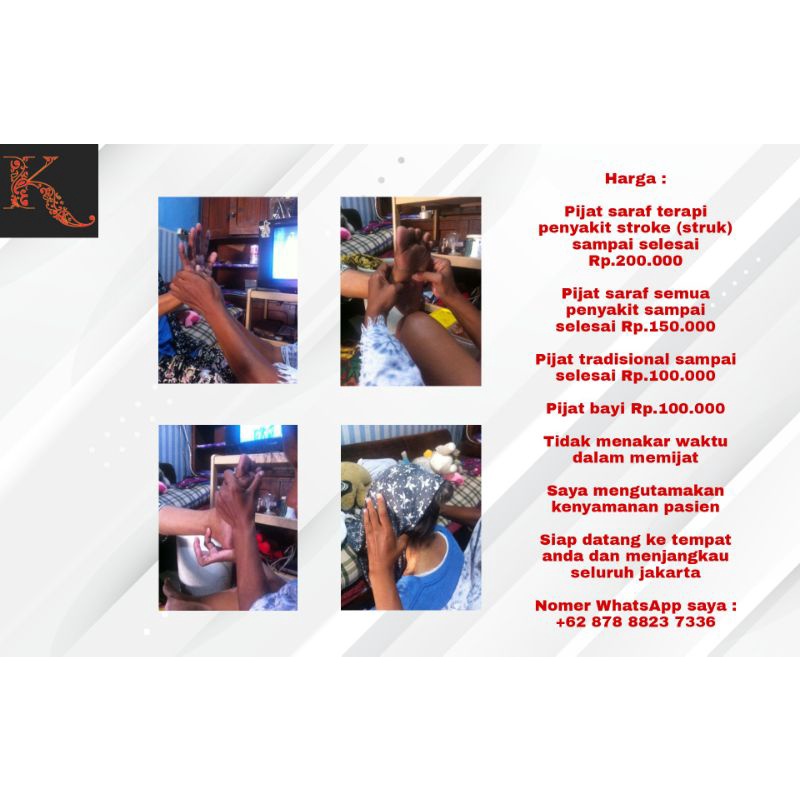 K

Harga :

Pijat saraf terapi penyakit stroke (struk) sampai selesai Rp.200.000

Pijat saraf semua penyakit sampai selesai Rp.150.000

Pijat tradisional sampai selesai Rp.100.000

Pijat bayi Rp.100.000

Tidak menakar waktu dalam memijat

Saya mengutamakan kenyamanan pasien

Siap datang ke tempat anda dan menjangkau seluruh jakarta

Nomer WhatsApp saya : +62 878 8823 7336