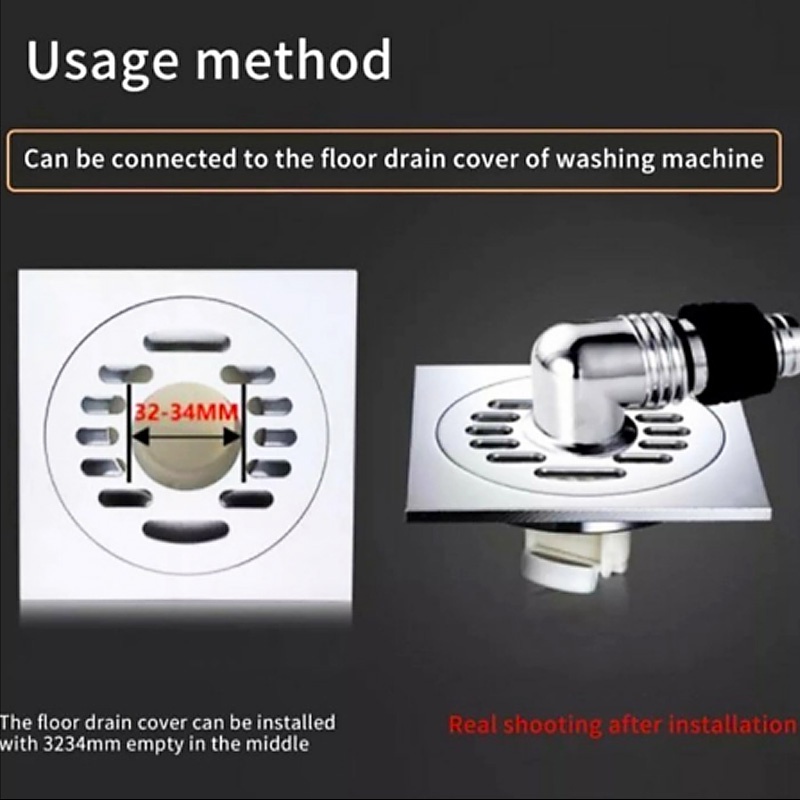 Usage method

Can be connected to the floor drain cover of washing machine

32-34MM

The floor drain cover can be installed with 3234mm empty in the middle

Real shooting after installation