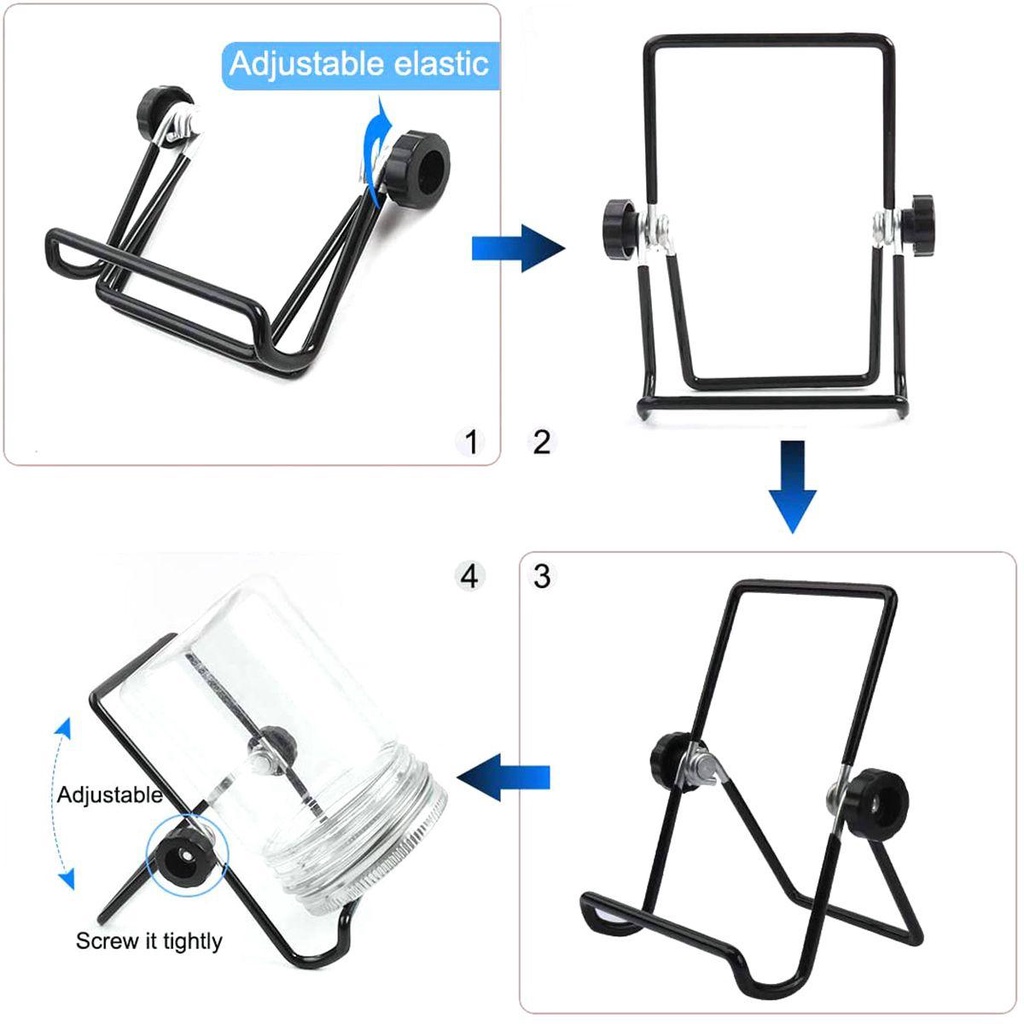 Adjustable elastic

1

2

4

3

Adjustable

Screw it tightly