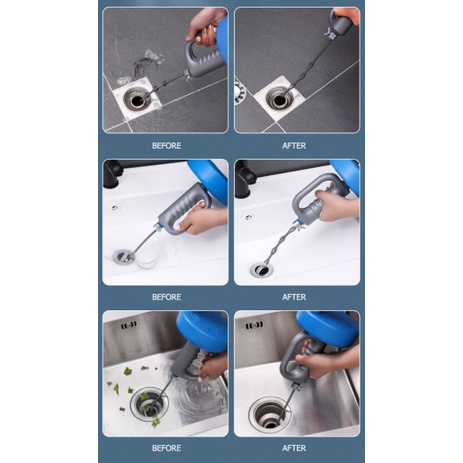 BEFORE

AFTER

BEFORE

AFTER

BEFORE

AFTER