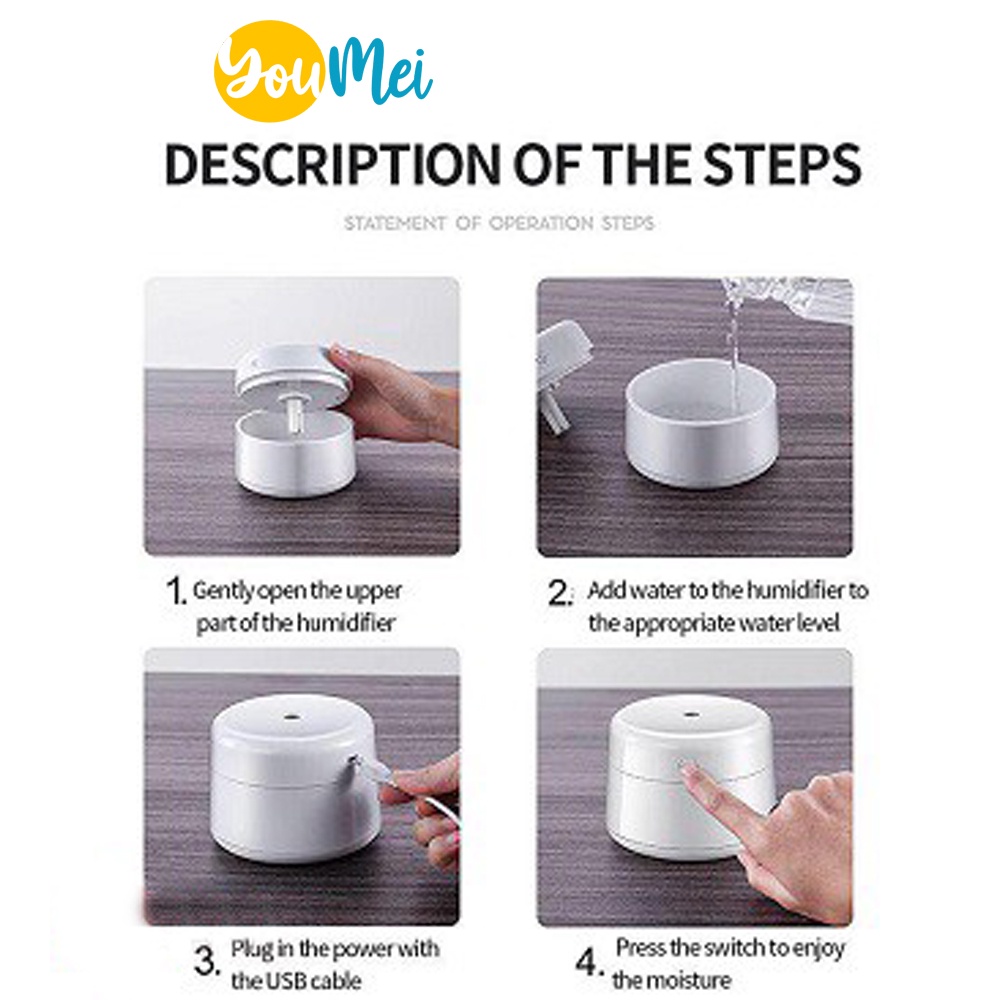 YouMei

DESCRIPTION OF THE STEPS

STATEMENT OF OPERATION STEPS

1. Gently open the upper part of the humidifier

2. Add water to the humidifier to the appropriate water level

3. Plug in the power with the USB cable

4. Press the switch to enjoy the moisture