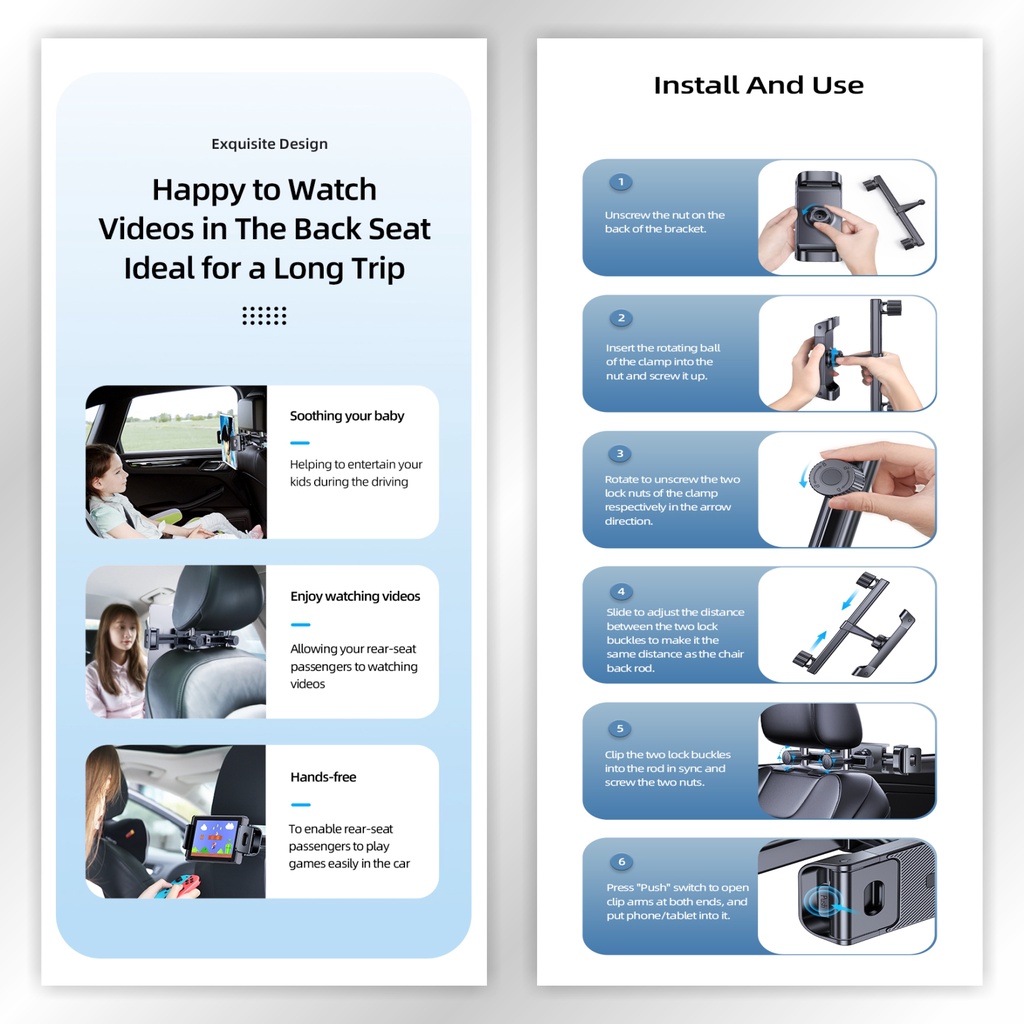 Exquisite Design

Happy to Watch Videos in The Back Seat Ideal for a Long Trip

Soothing your baby

Helping to entertain your kids during the driving

Enjoy watching videos

Allowing your rear-seat passengers to watching videos

Hands-free

To enable rear-seat passengers to play games easily in the car

Install And Use

1
Unscrew the nut on the back of the bracket.

2
Insert the rotating ball of the clamp into the nut and screw it up.

3
Rotate to unscrew the two lock nuts of the clamp respectively in the arrow direction.

4
Slide to adjust the distance between the two lock buckles to make it the same distance as the chair back rod.

5
Clip the two lock buckles into the rod in sync and screw the two nuts.

6
Press "Push" switch to open clip arms at both ends, and put phone/tablet into it.