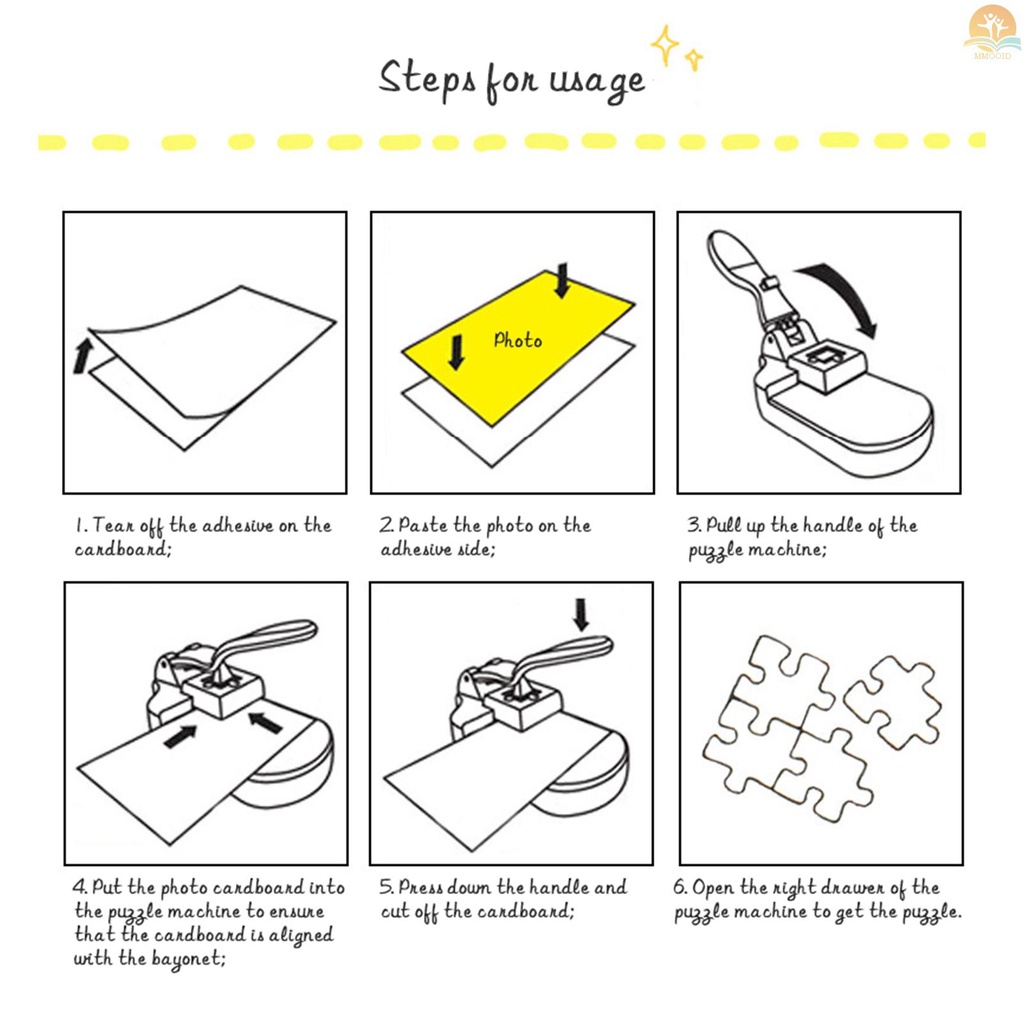 MMOOID

Steps for usage

Photo

1. Tear off the adhesive on the cardboard;

2. Paste the photo on the adhesive side;

3. Pull up the handle of the puzzle machine;

4. Put the photo cardboard into the puzzle machine to ensure that the cardboard is aligned with the bayonet;

5. Press down the handle and cut off the cardboard;

6. Open the right drawer of the puzzle machine to get the puzzle.