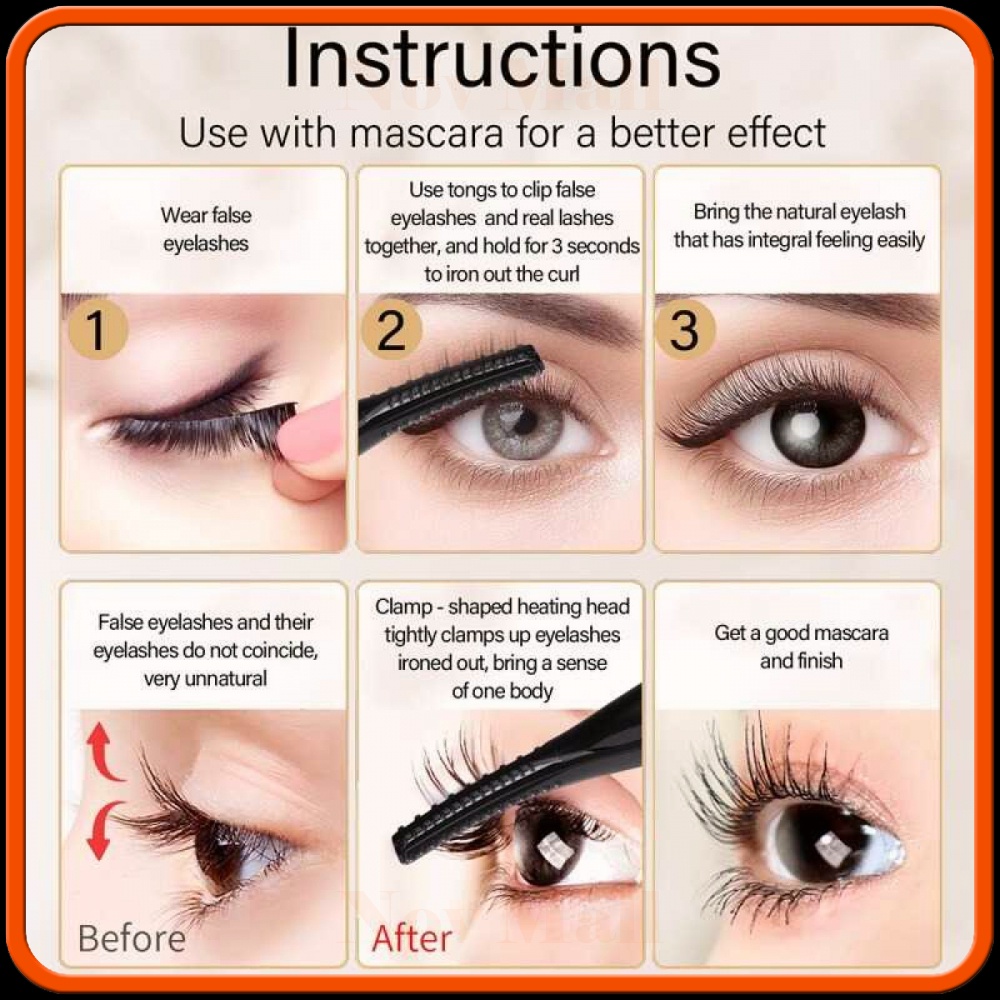 Instructions
Use with mascara for a better effect

Wear false eyelashes

1

Use tongs to clip false eyelashes and real lashes together, and hold for 3 seconds to iron out the curl

2

Bring the natural eyelash that has integral feeling easily

3

False eyelashes and their eyelashes do not coincide, very unnatural

Before

Clamp - shaped heating head tightly clamps up eyelashes ironed out, bring a sense of one body

After

Get a good mascara and finish