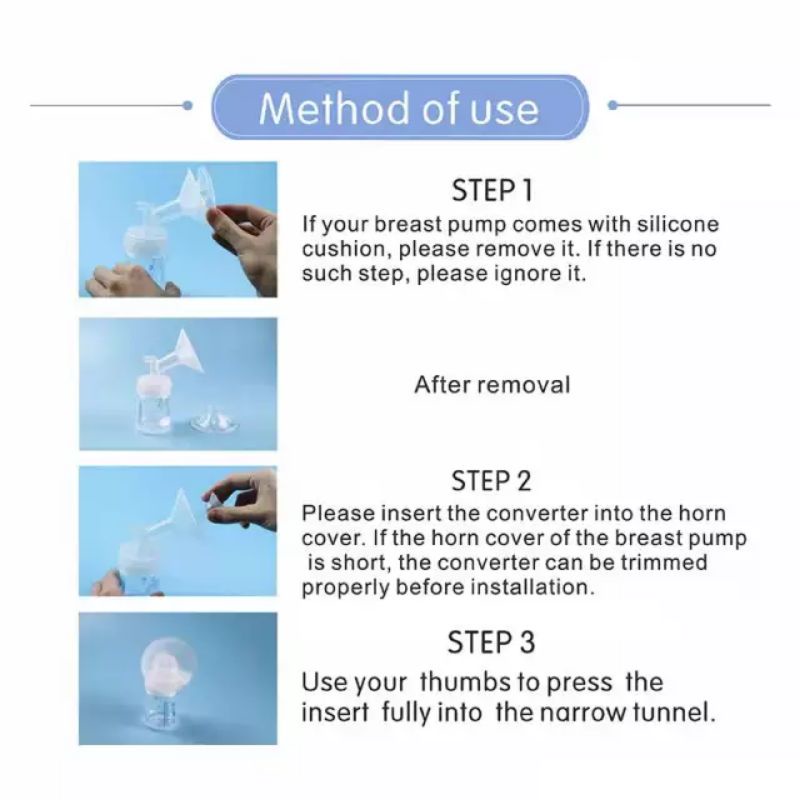 Method of use

STEP 1
If your breast pump comes with silicone cushion, please remove it. If there is no such step, please ignore it.

After removal

STEP 2
Please insert the converter into the horn cover. If the horn cover of the breast pump is short, the converter can be trimmed properly before installation.

STEP 3
Use your thumbs to press the insert fully into the narrow tunnel.