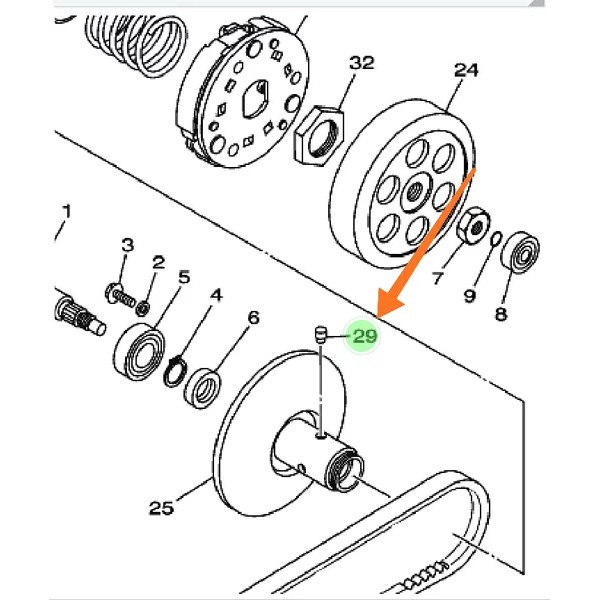 32
24
1
3
2
5
4
6
7
9
8
29
25