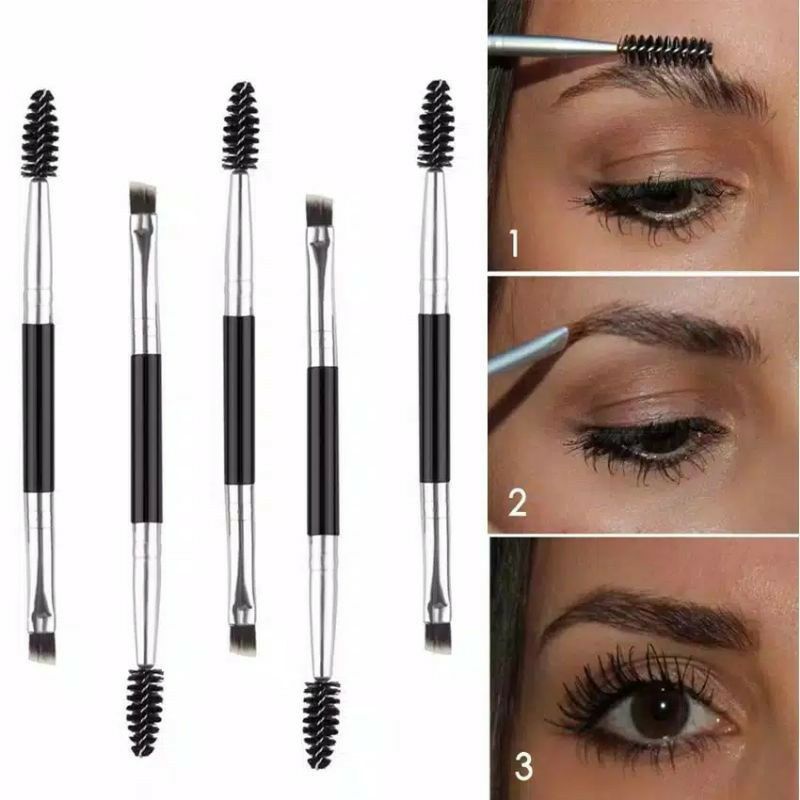 1

2

3