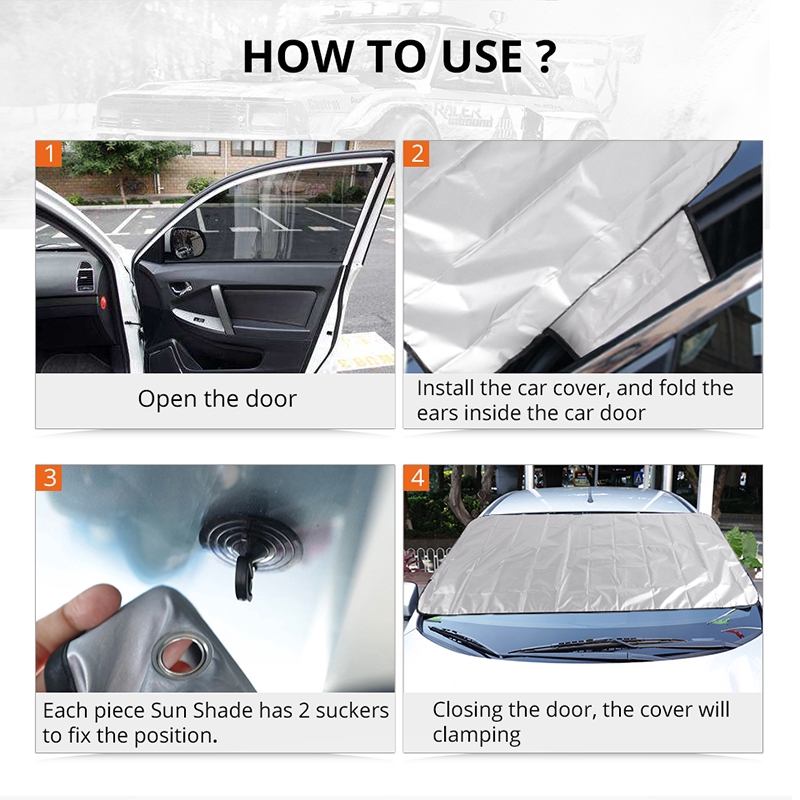 HOW TO USE ?

1

Open the door

2

Install the car cover, and fold the ears inside the car door

3

Each piece Sun Shade has 2 suckers to fix the position.

4

Closing the door, the cover will clamping