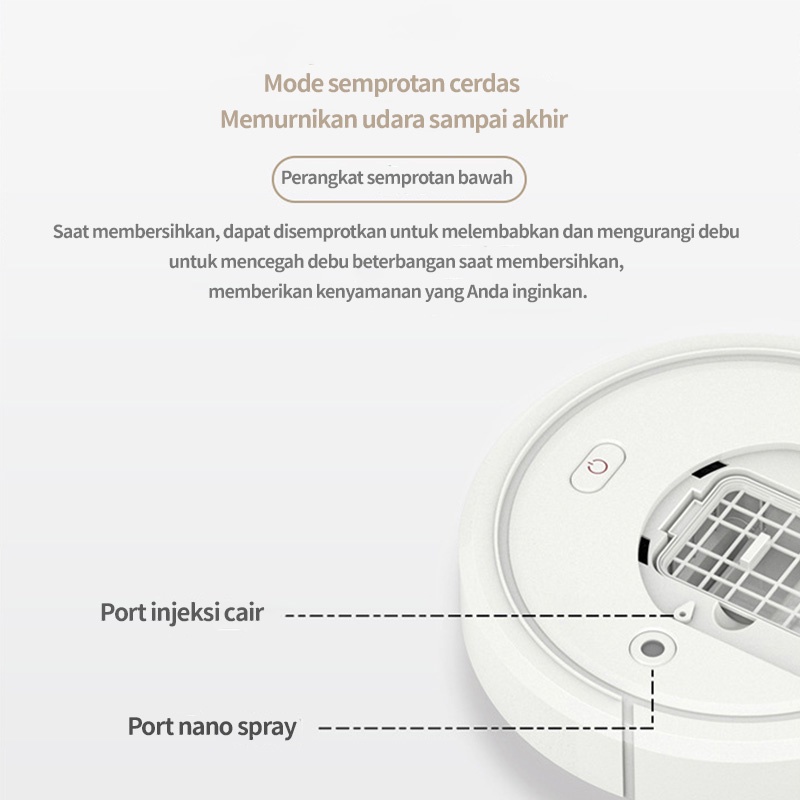 Mode semprotan cerdas
Memurnikan udara sampai akhir

Perangkat semprotan bawah

Saat membersihkan, dapat disemprotkan untuk melembabkan dan mengurangi debu untuk mencegah debu beterbangan saat membersihkan, memberikan kenyamanan yang Anda inginkan.

Port injeksi cair

Port nano spray