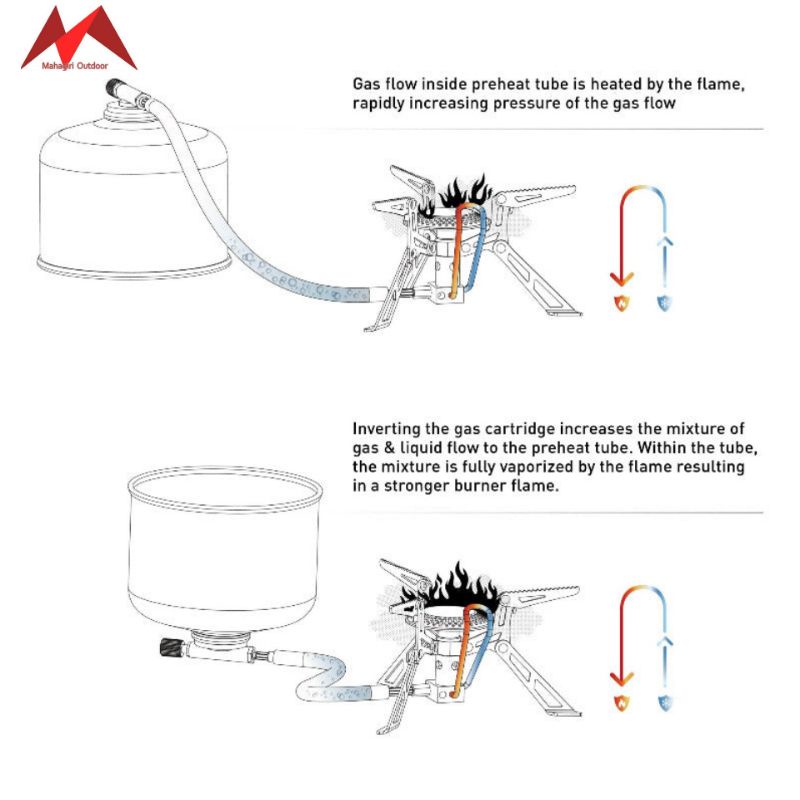 Mahagiri Outdoor

Gas flow inside preheat tube is heated by the flame, rapidly increasing pressure of the gas flow

Inverting the gas cartridge increases the mixture of gas & liquid flow to the preheat tube. Within the tube, the mixture is fully vaporized by the flame resulting in a stronger burner flame.