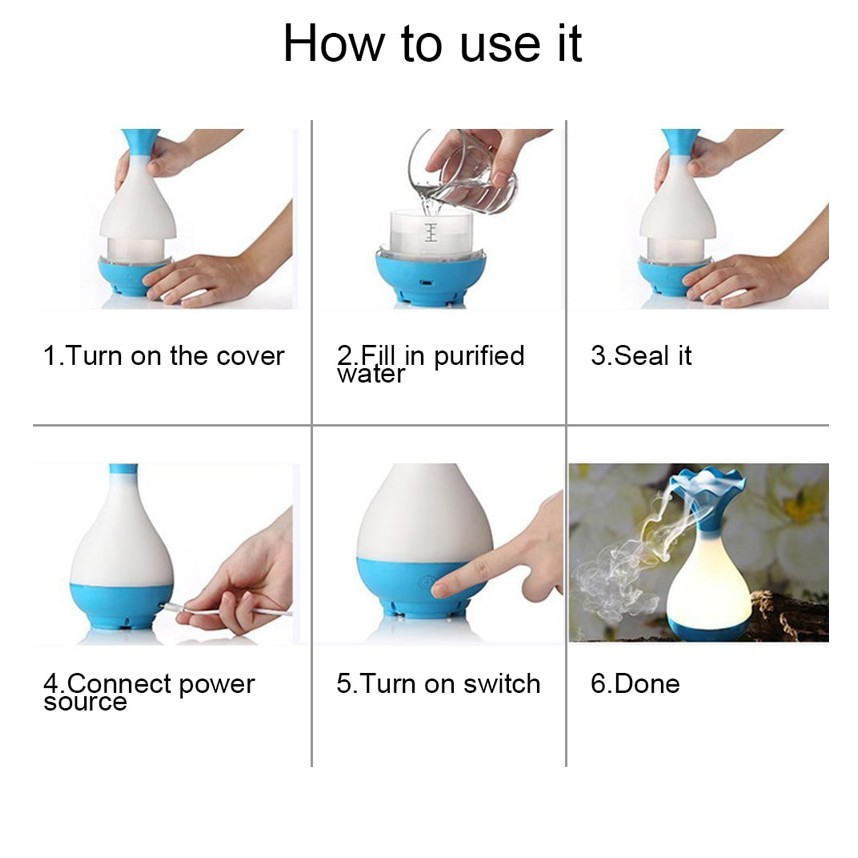 How to use it

1.Turn on the cover

2.Fill in purified water

3.Seal it

4.Connect power source

5.Turn on switch

6.Done